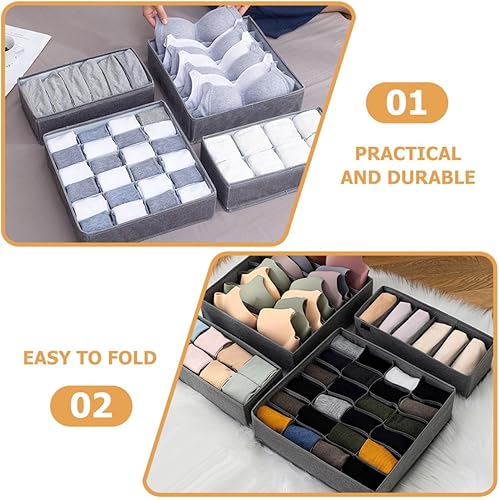 01

PRACTICAL AND DURABLE

EASY TO FOLD

02