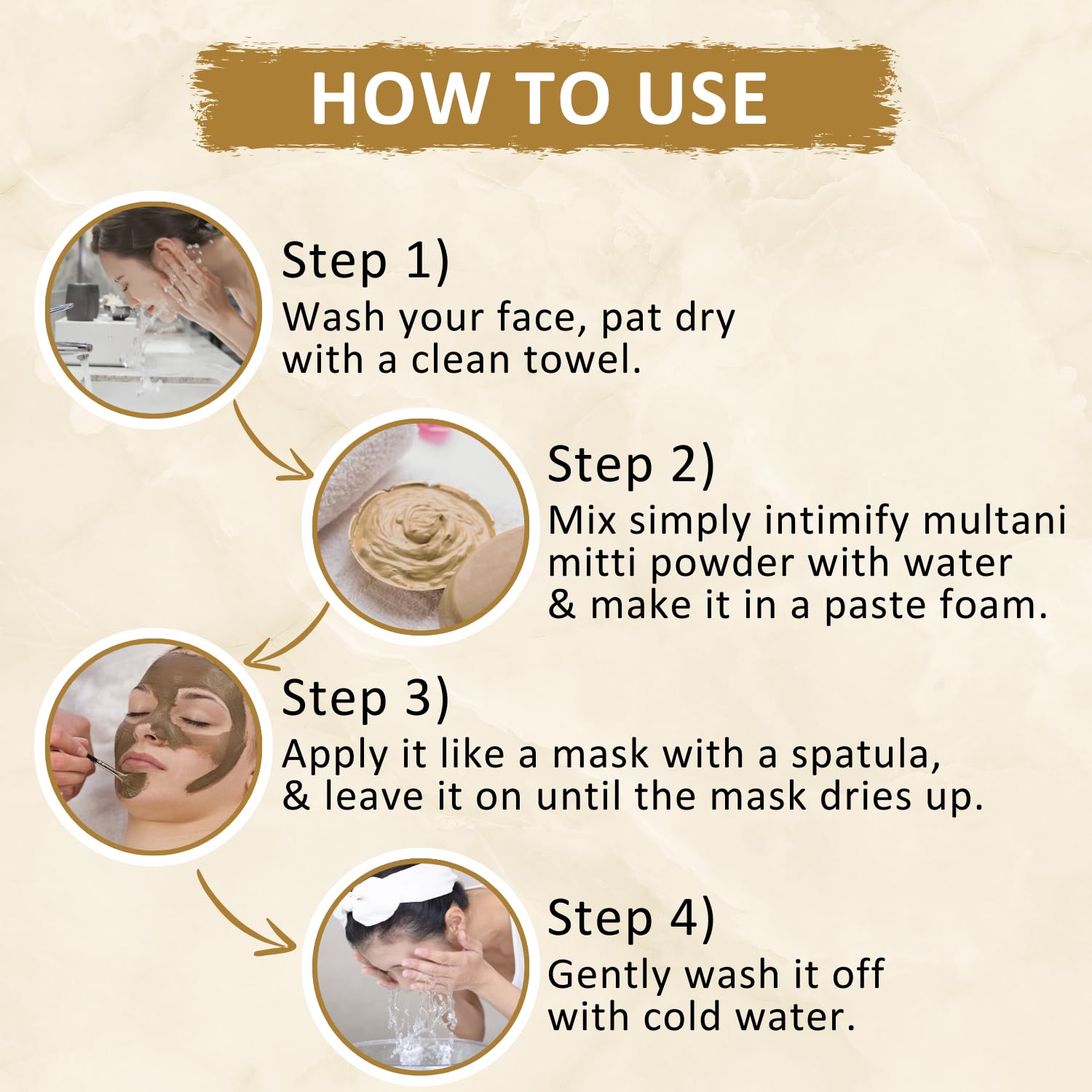 HOW TO USE

Step 1)
Wash your face, pat dry with a clean towel.

Step 2)
Mix simply intimify multani mitti powder with water & make it in a paste foam.

Step 3)
Apply it like a mask with a spatula, & leave it on until the mask dries up.

Step 4)
Gently wash it off with cold water.