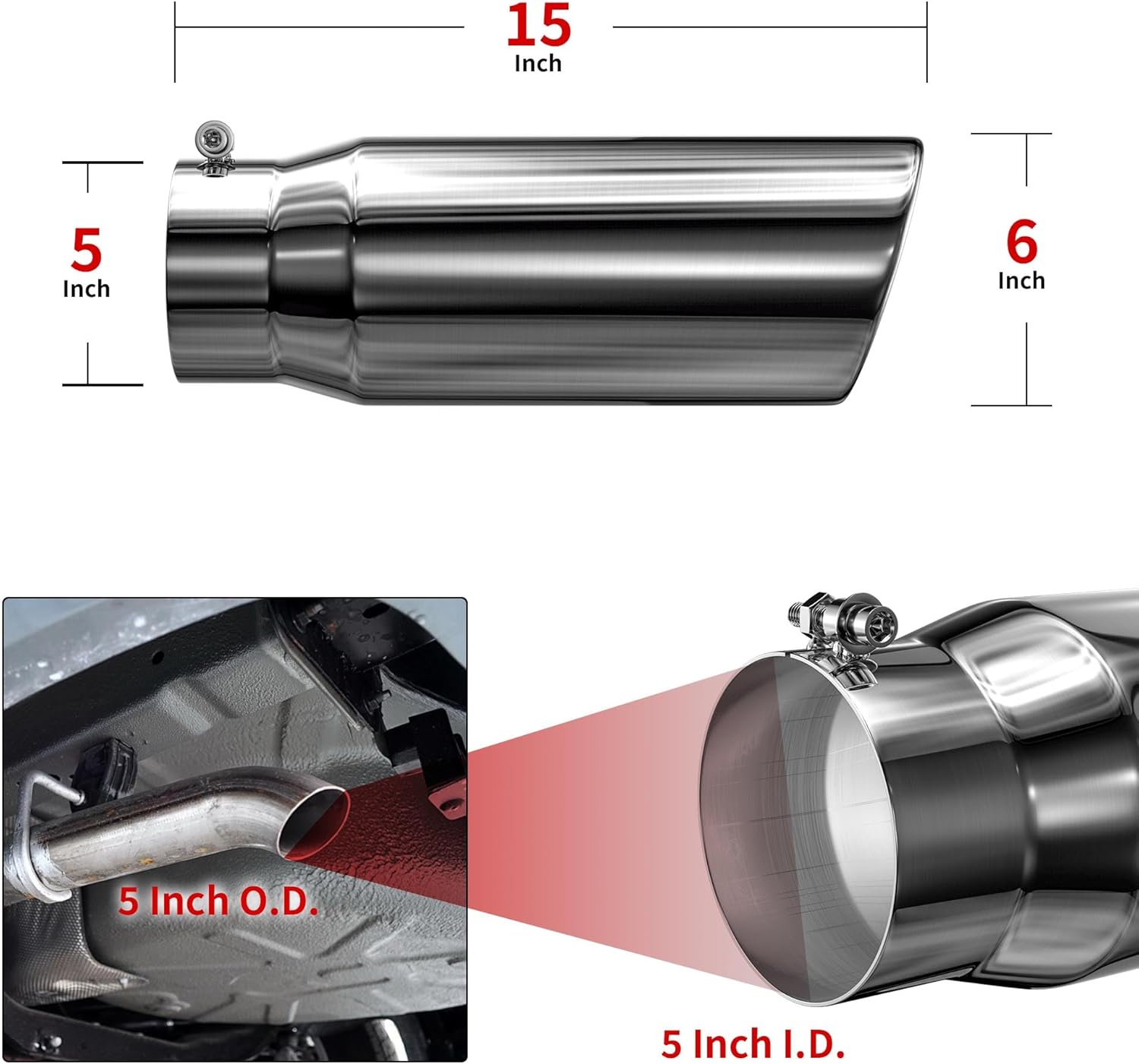 15
Inch

5
Inch

6
Inch

5 Inch O.D.

5 Inch I.D.