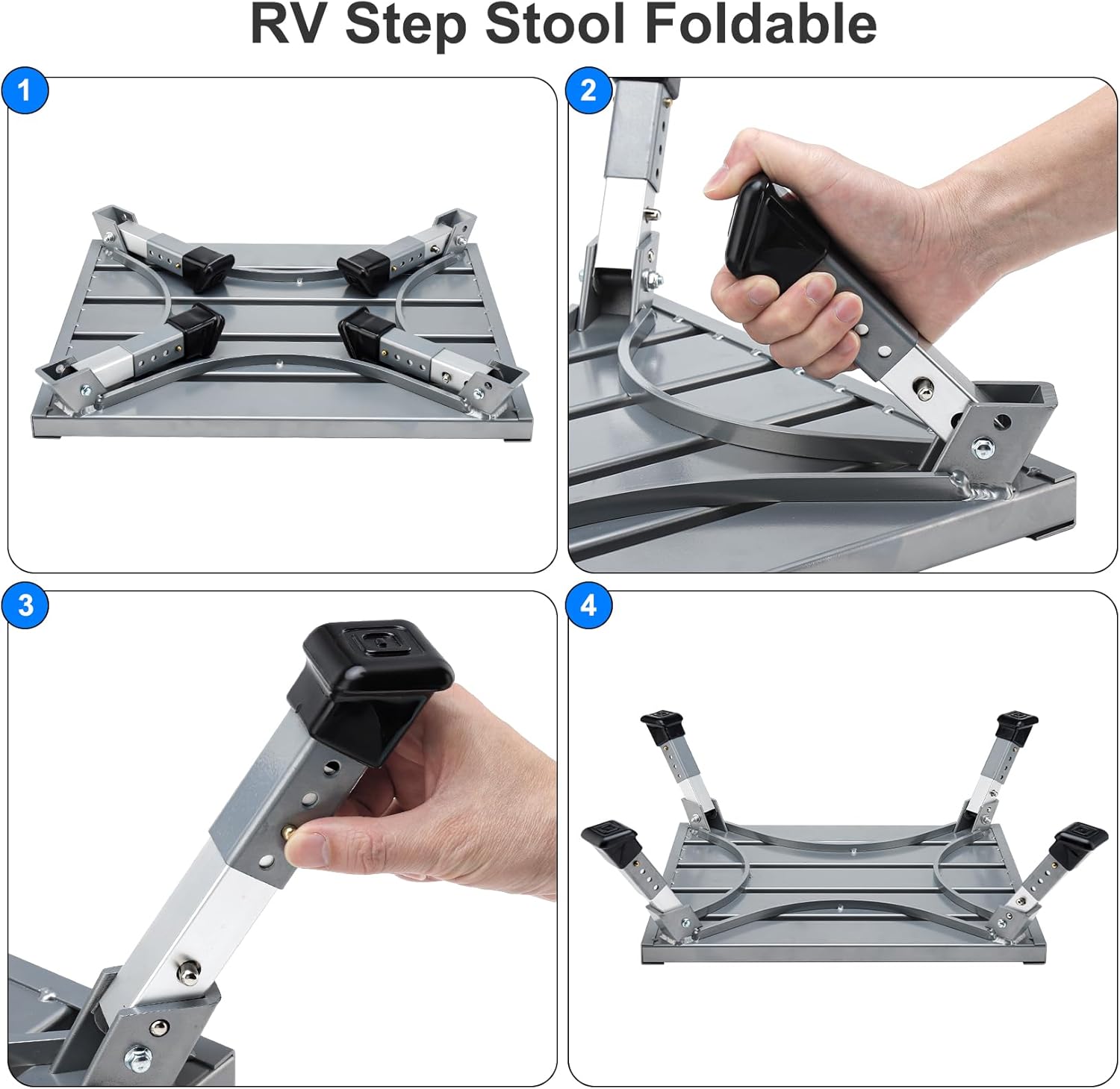 RV Step Stool Foldable

1

2

3

4