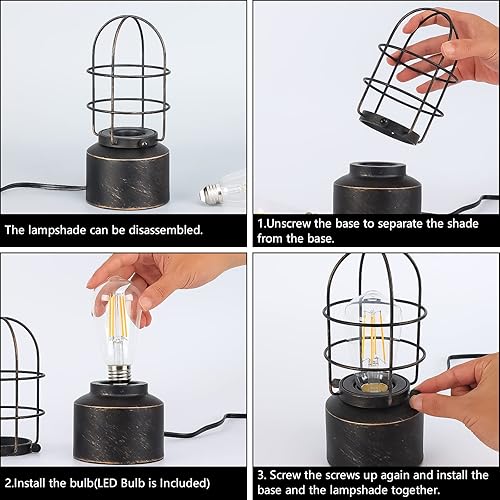 The lampshade can be disassembled.

1.Unscrew the base to separate the shade from the base.

2.Install the bulb(LED Bulb is Included)

3. Screw the screws up again and install the base and the lampshade together.