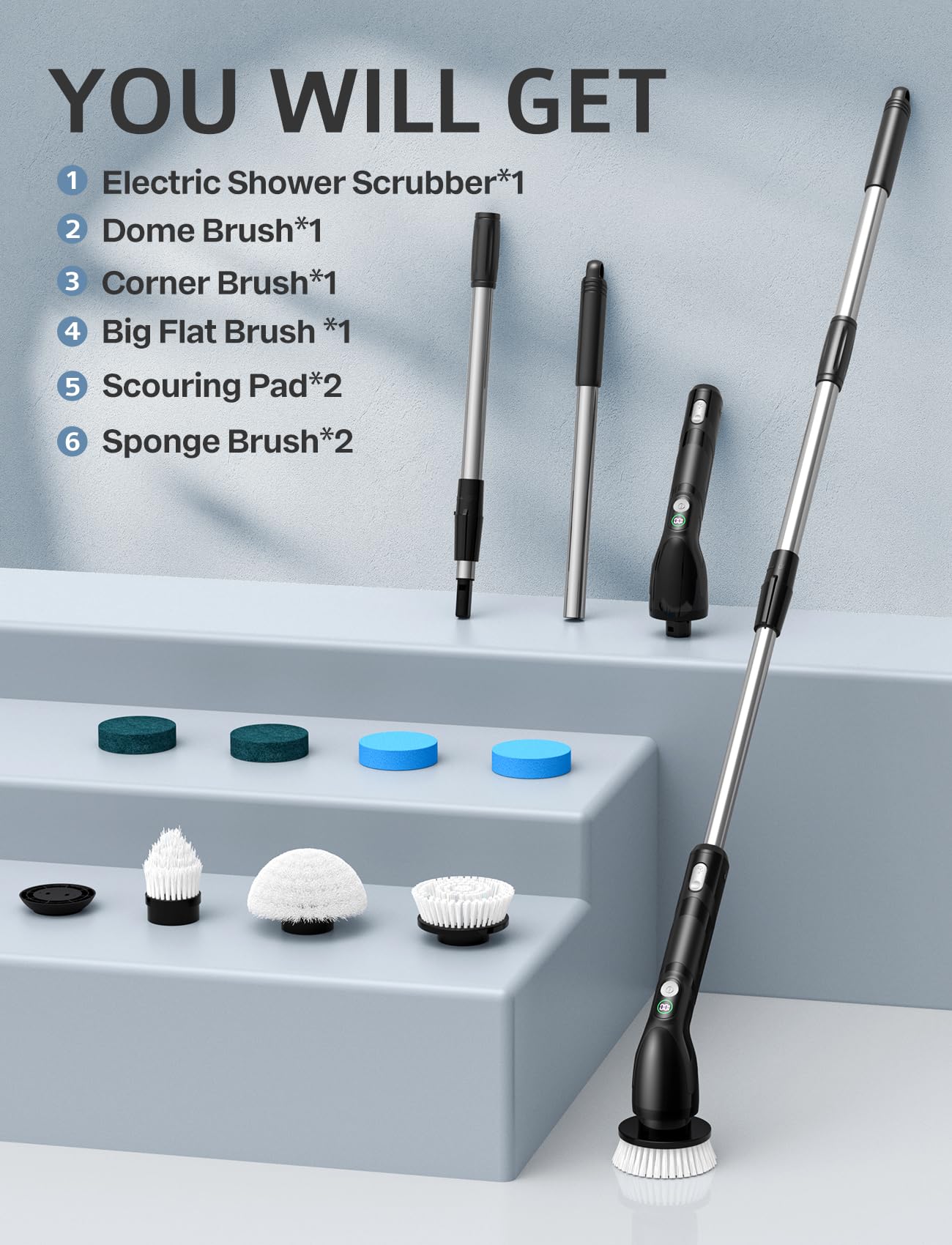 YOU WILL GET

1 Electric Shower Scrubber*1

2 Dome Brush*1

3 Corner Brush*1

4 Big Flat Brush *1

5 Scouring Pad*2

6 Sponge Brush*2