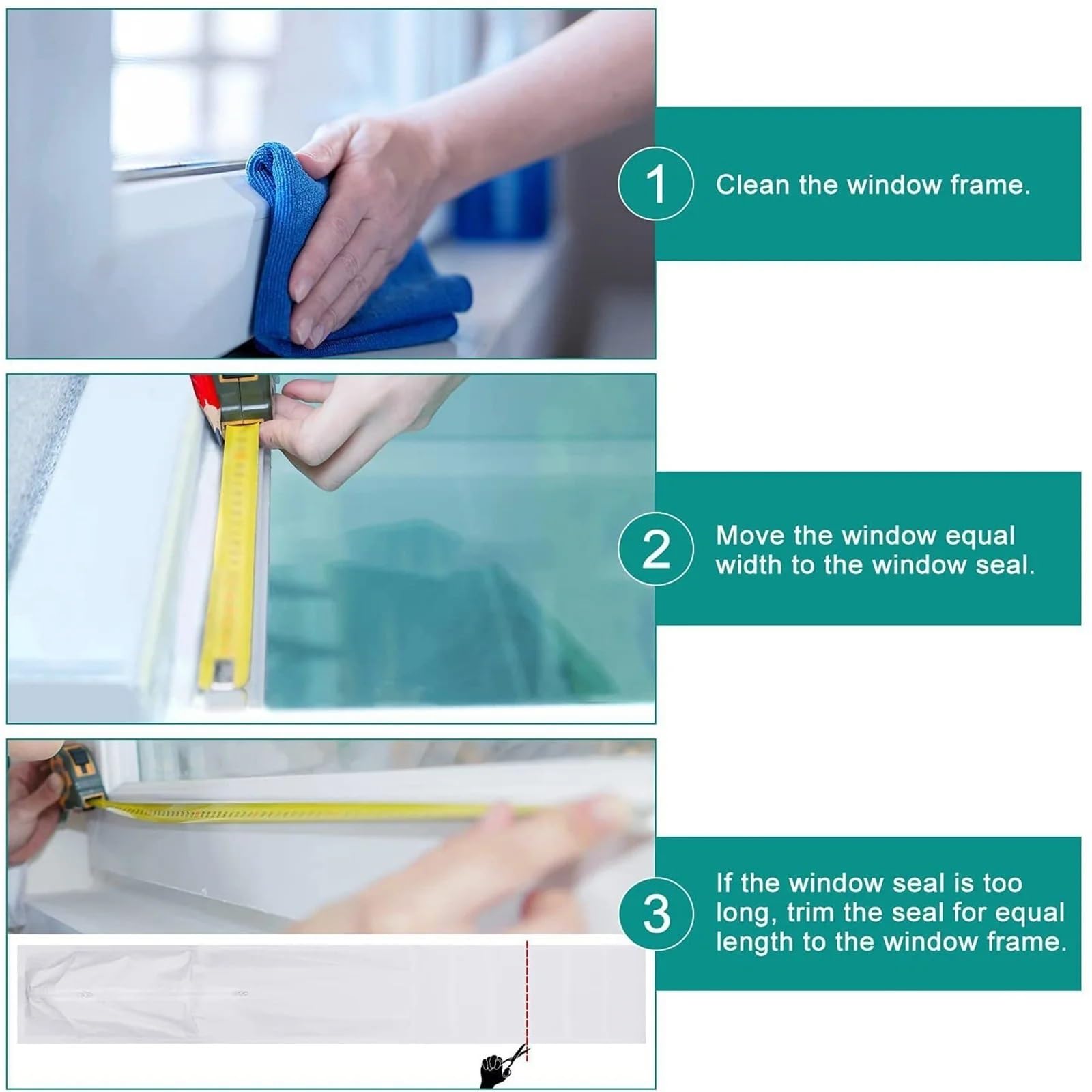 1 Clean the window frame.

2 Move the window equal width to the window seal.

3 If the window seal is too long, trim the seal for equal length to the window frame.