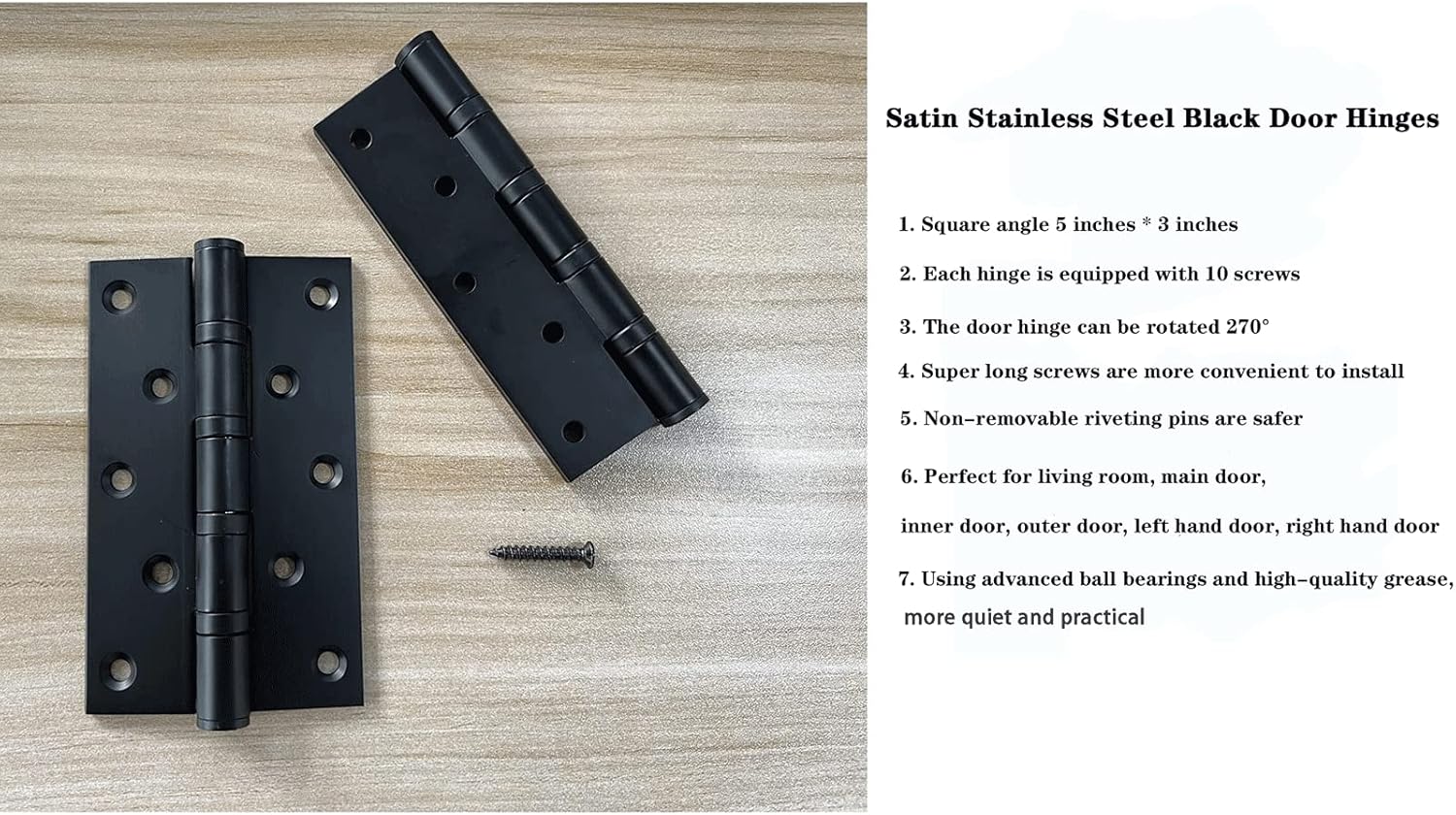 Satin Stainless Steel Black Door Hinges

1. Square angle 5 inches * 3 inches

2. Each hinge is equipped with 10 screws

3. The door hinge can be rotated 270°

4. Super long screws are more convenient to install

5. Non-removable riveting pins are safer

6. Perfect for living room, main door,

inner door, outer door, left hand door, right hand door

7. Using advanced ball bearings and high-quality grease, more quiet and practical