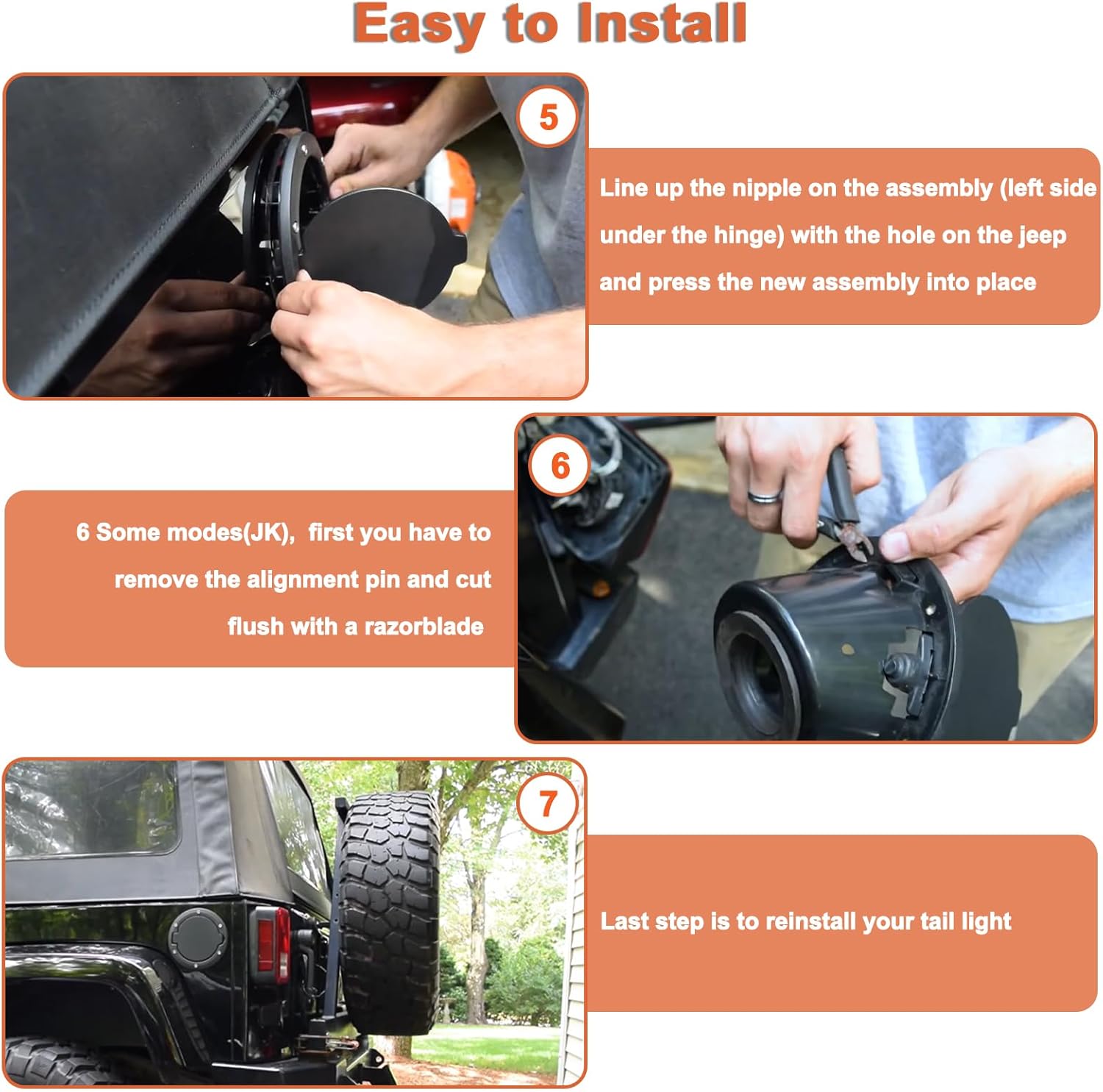 Easy to Install

5

Line up the nipple on the assembly (left side under the hinge) with the hole on the jeep and press the new assembly into place

6

6 Some modes(JK), first you have to remove the alignment pin and cut flush with a razorblade

7

Last step is to reinstall your tail light