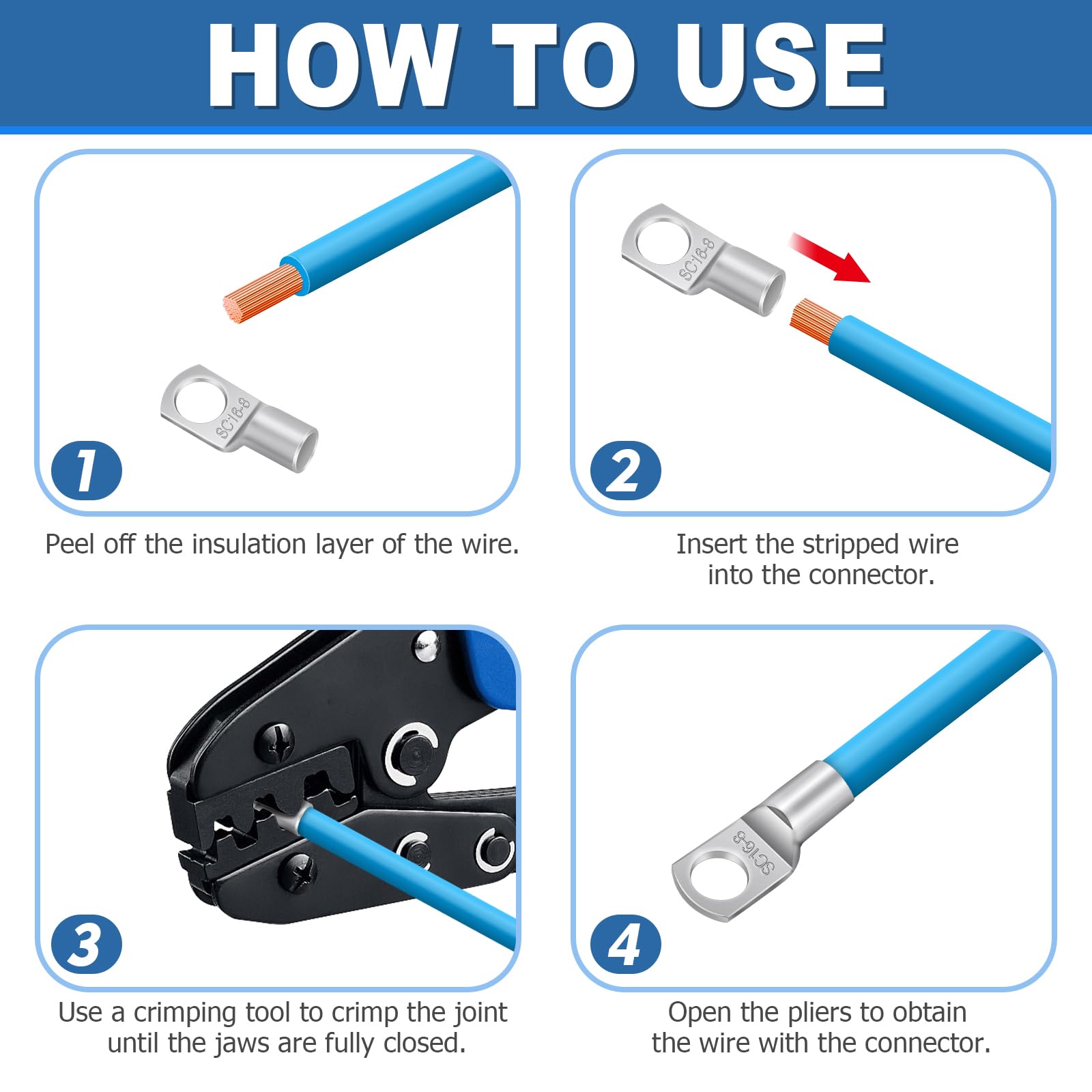 HOW TO USE

SC16-8

1

Peel off the insulation layer of the wire.

SC16-8

2

Insert the stripped wire into the connector.

3

Use a crimping tool to crimp the joint until the jaws are fully closed.

SC16-8

4

Open the pliers to obtain the wire with the connector.