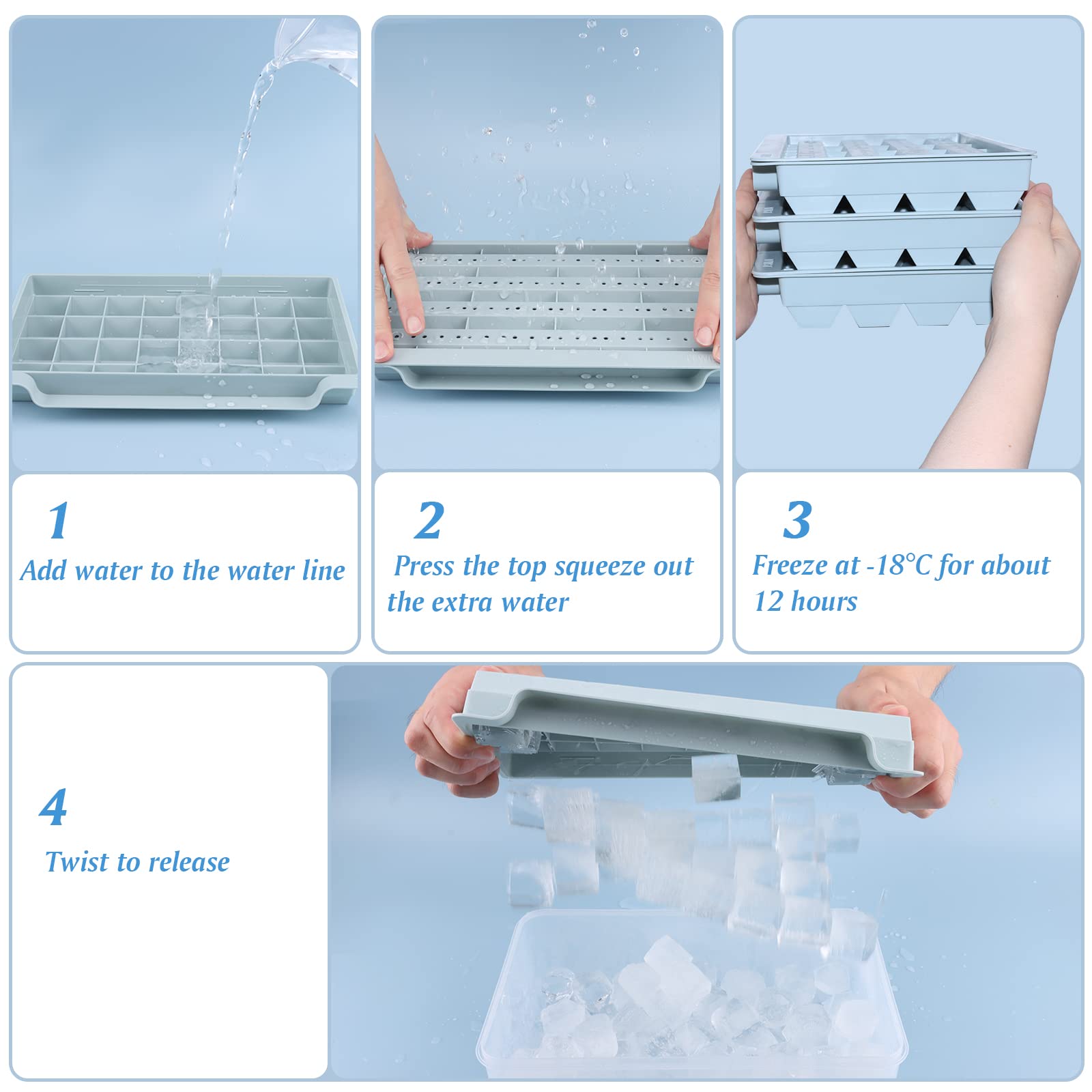 1
Add water to the water line

2
Press the top squeeze out the extra water

3
Freeze at -18°C for about 12 hours

4
Twist to release