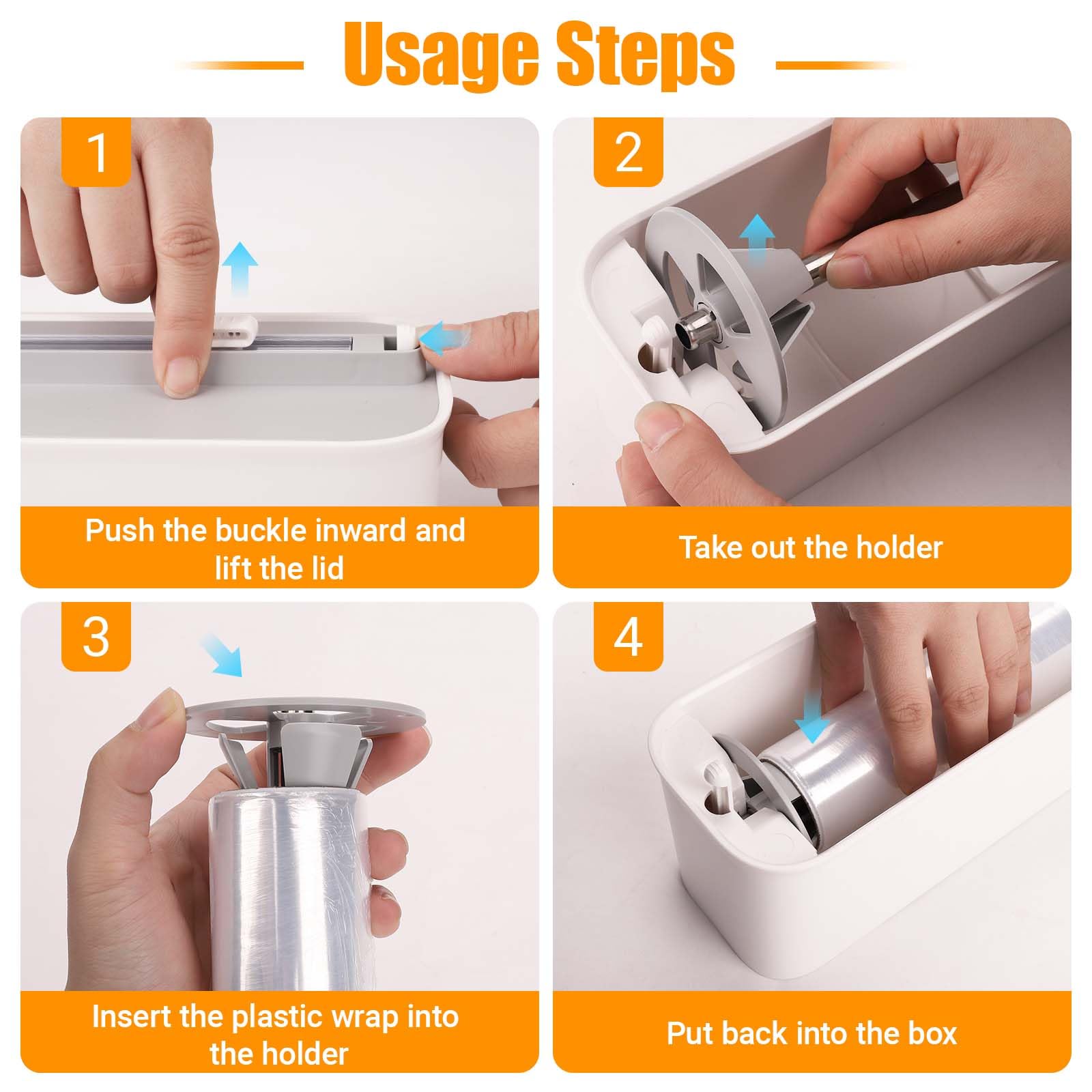 Usage Steps

1

Push the buckle inward and lift the lid

2

Take out the holder

3

Insert the plastic wrap into the holder

4

Put back into the box