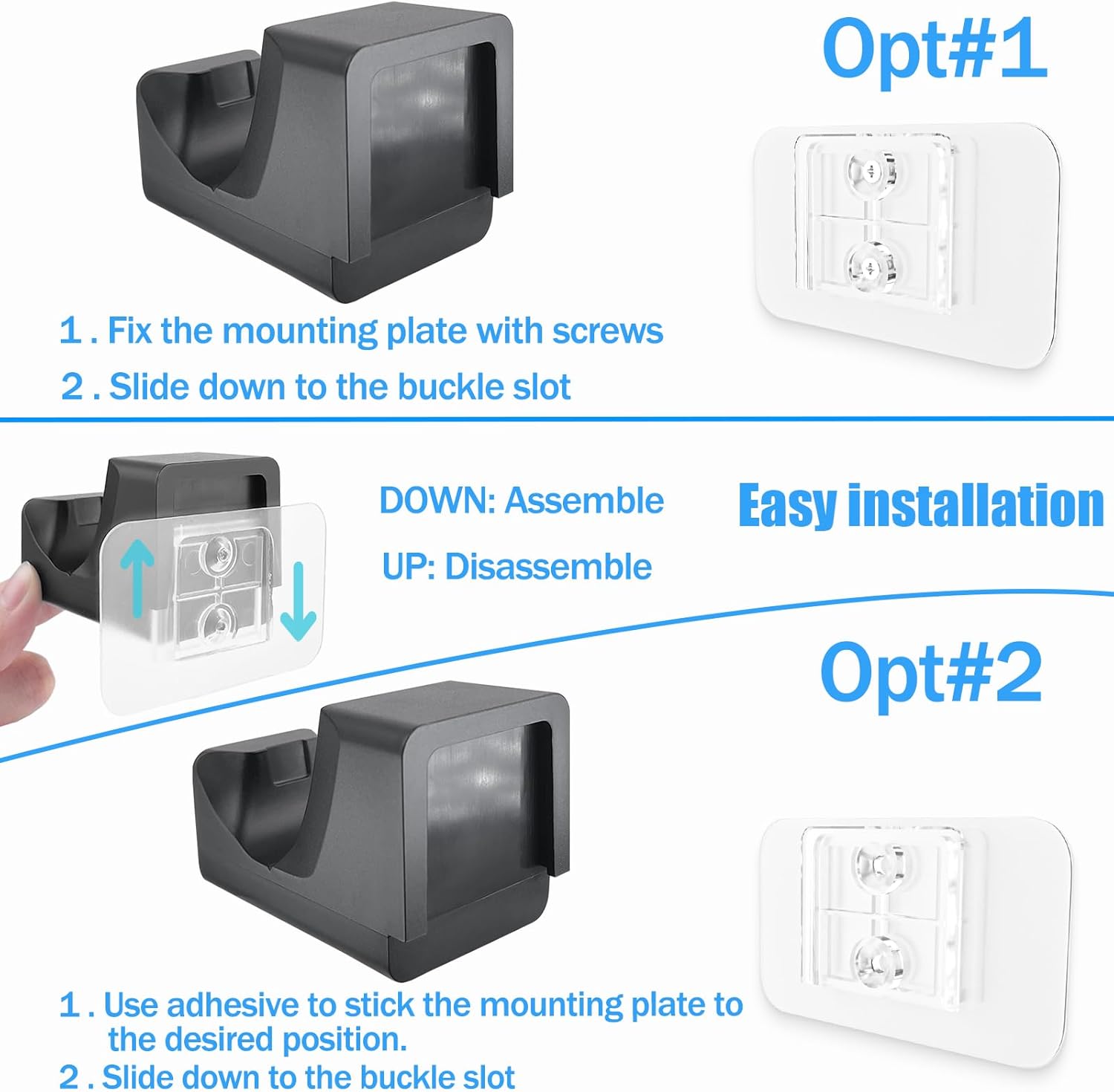 Opt#1

1 . Fix the mounting plate with screws
2 . Slide down to the buckle slot

DOWN: Assemble
UP: Disassemble

Easy installation

Opt#2

1 . Use adhesive to stick the mounting plate to the desired position.
2 . Slide down to the buckle slot