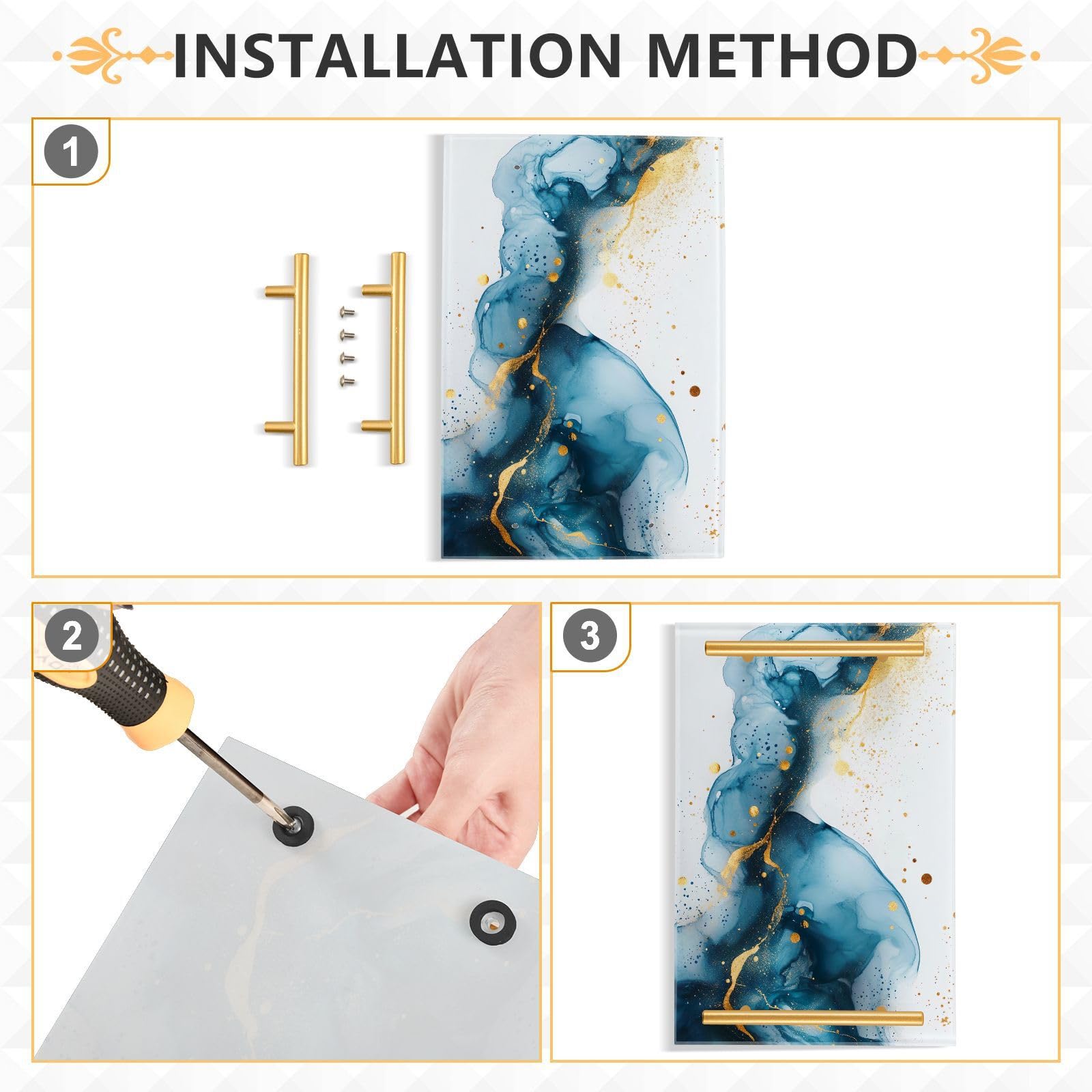 INSTALLATION METHOD

1

2

3