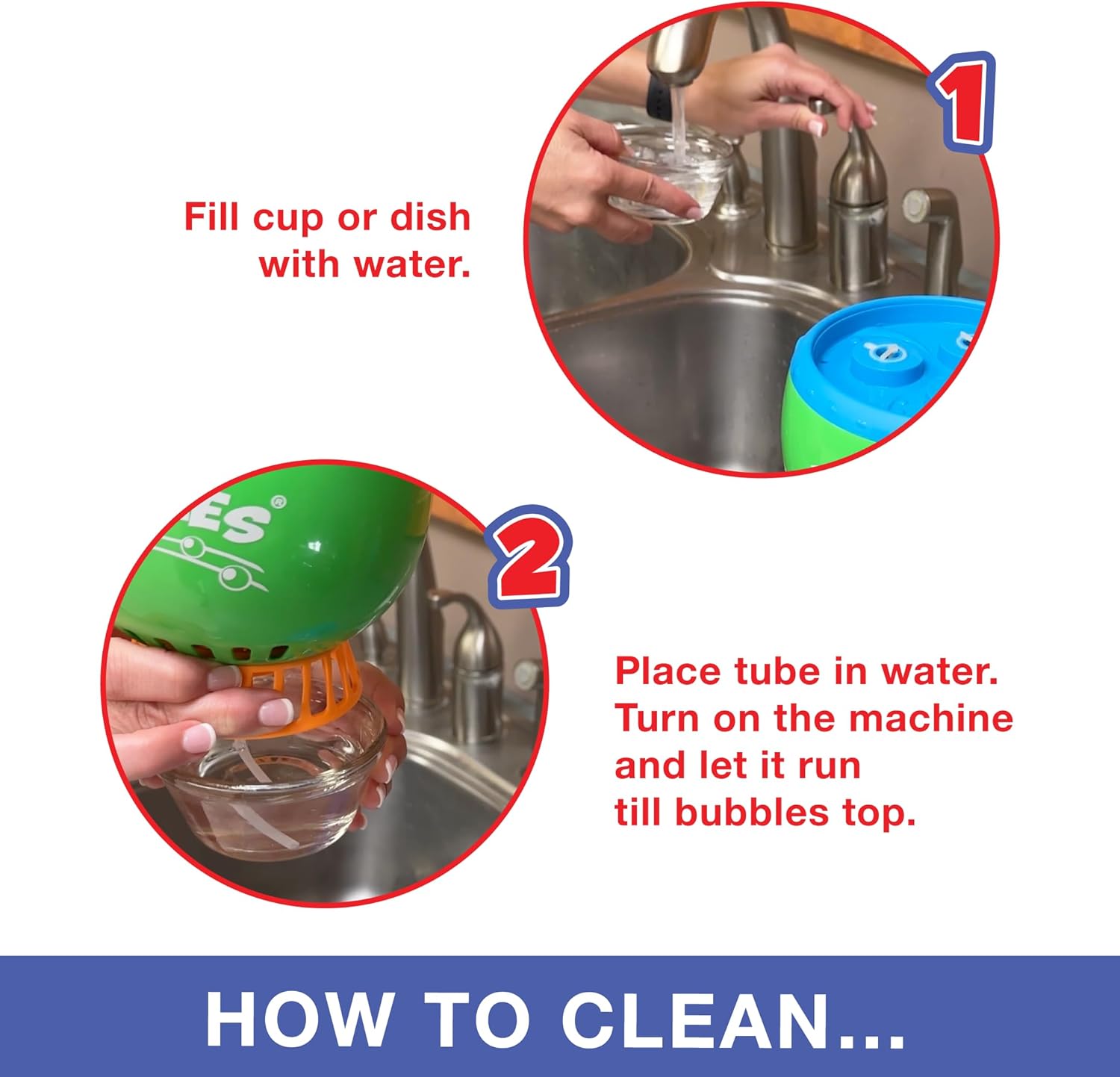 1

Fill cup or dish with water.

ES®

2

Place tube in water. Turn on the machine and let it run till bubbles top.

HOW TO CLEAN...