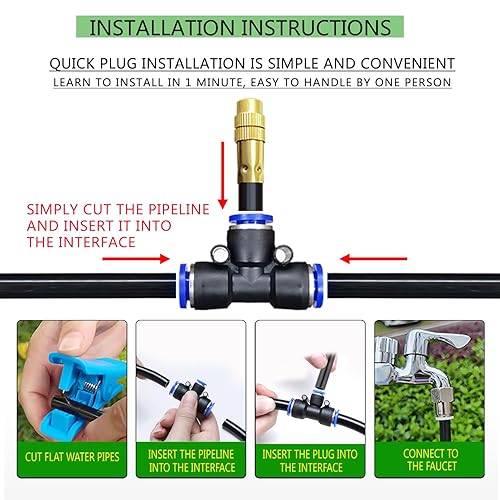 INSTALLATION INSTRUCTIONS

QUICK PLUG INSTALLATION IS SIMPLE AND CONVENIENT

LEARN TO INSTALL IN 1 MINUTE, EASY TO HANDLE BY ONE PERSON

SIMPLY CUT THE PIPELINE AND INSERT IT INTO THE INTERFACE

CUT FLAT WATER PIPES

INSERT THE PIPELINE INTO THE INTERFACE

INSERT THE PLUG INTO THE INTERFACE

CONNECT TO THE FAUCET