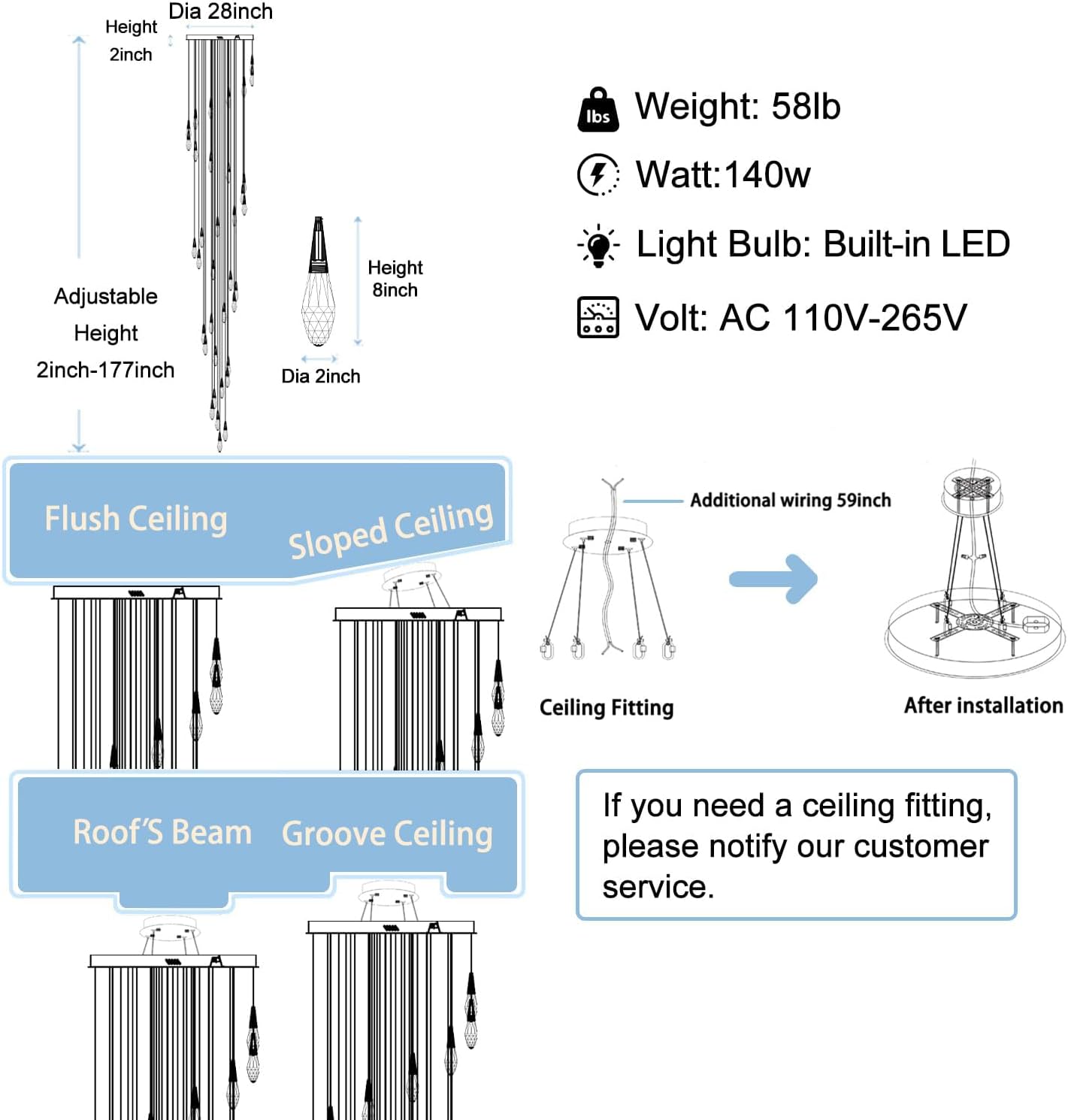 Dia 28inch

Height 2inch

Adjustable Height 2inch-177inch

Height 8inch

Dia 2inch

lbs

Weight: 58lb

Watt:140w

Light Bulb: Built-in LED

Volt: AC 110V-265V

Flush Ceiling

Sloped Ceiling

Additional wiring 59inch

Ceiling Fitting

After installation

Roof'S Beam

Groove Ceiling

If you need a ceiling fitting, please notify our customer service.