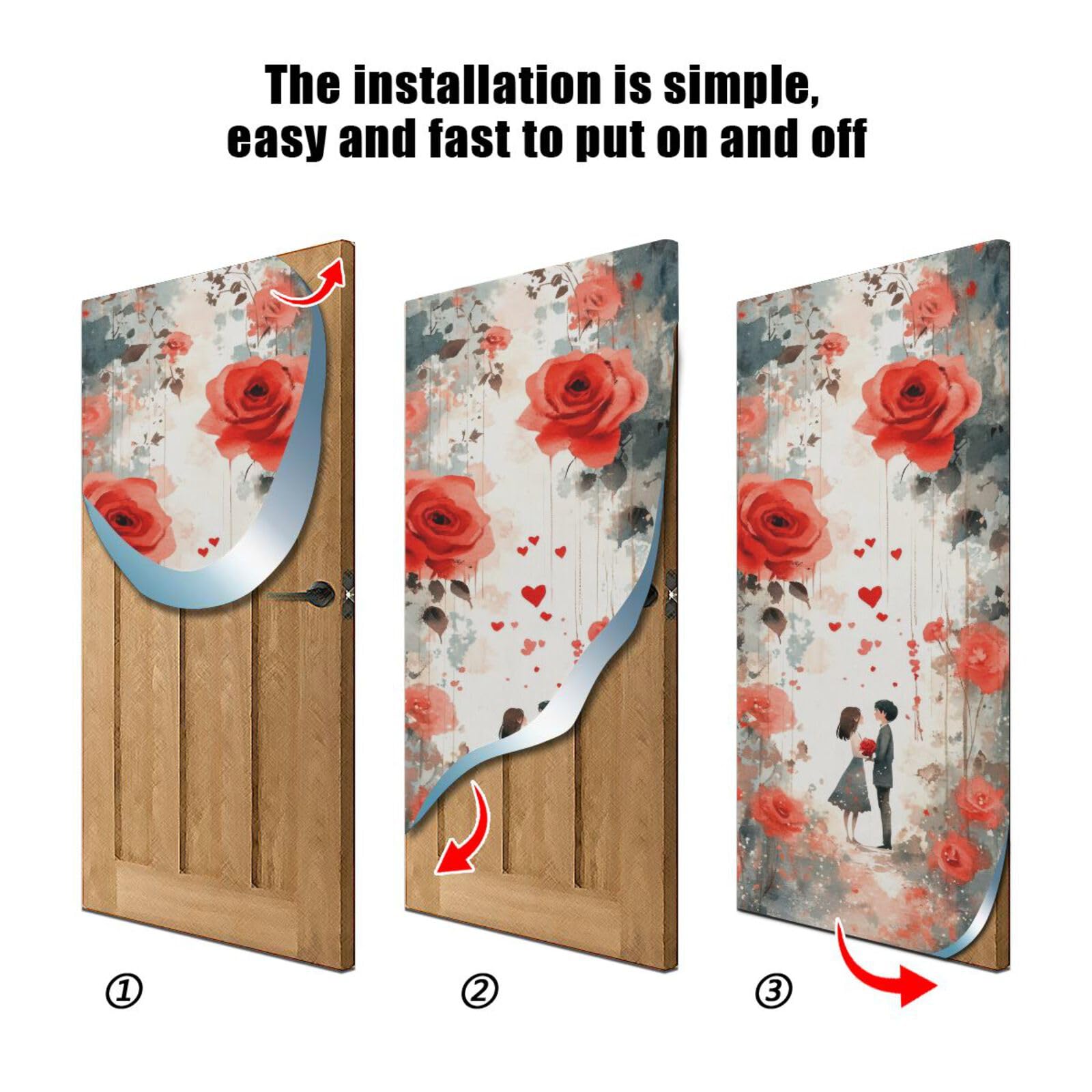 The installation is simple, easy and fast to put on and off

①

②

③