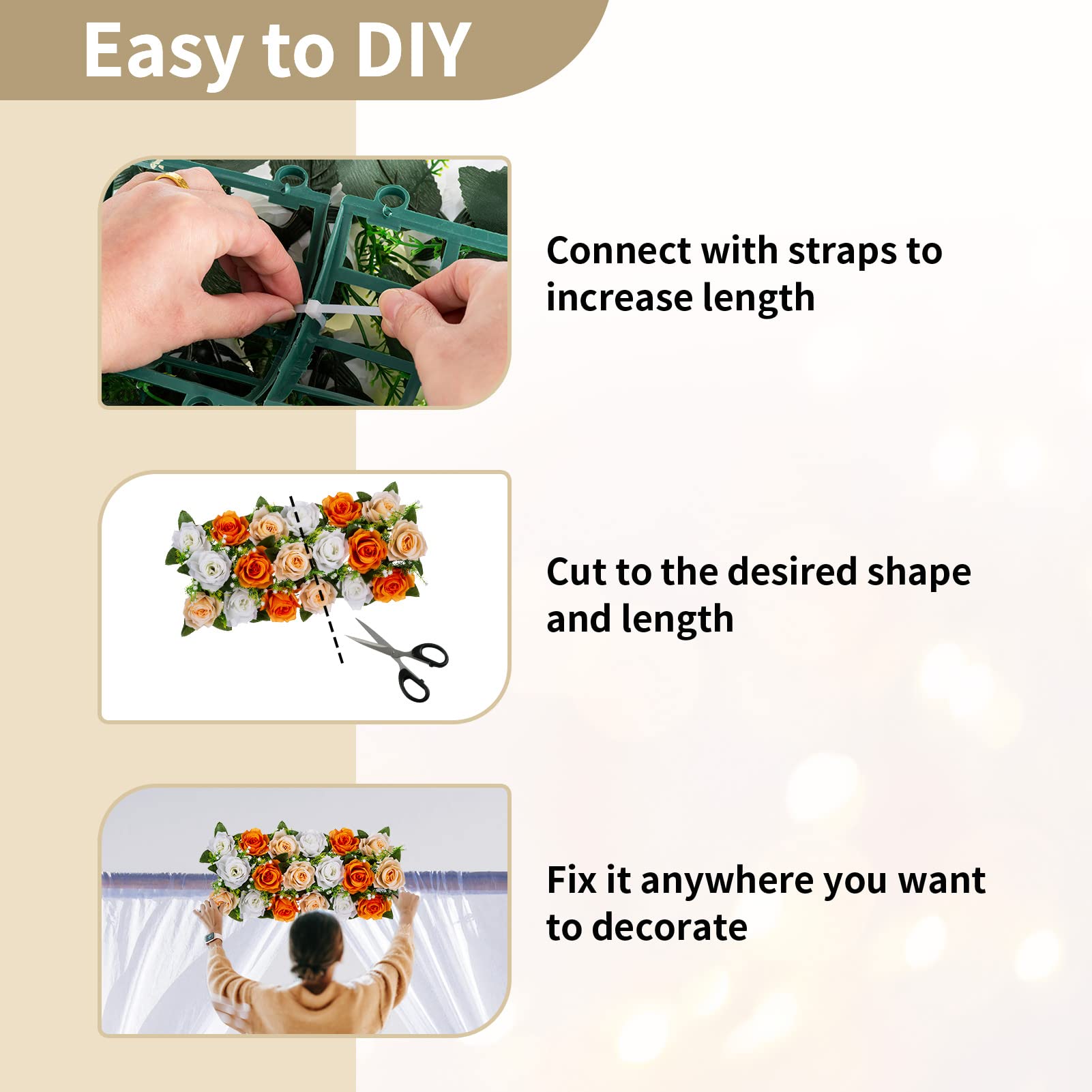 Easy to DIY

Connect with straps to increase length

Cut to the desired shape and length

Fix it anywhere you want to decorate