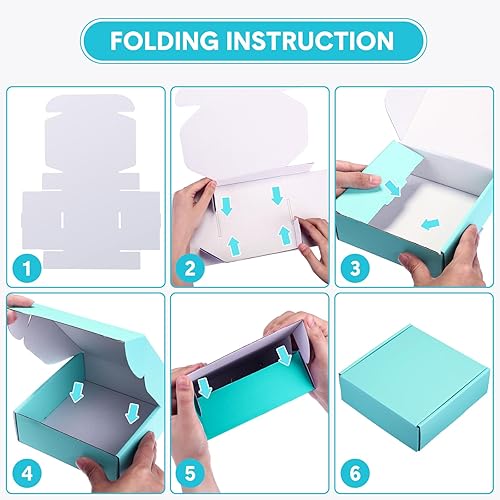 FOLDING INSTRUCTION

1

2

3

4

5

6