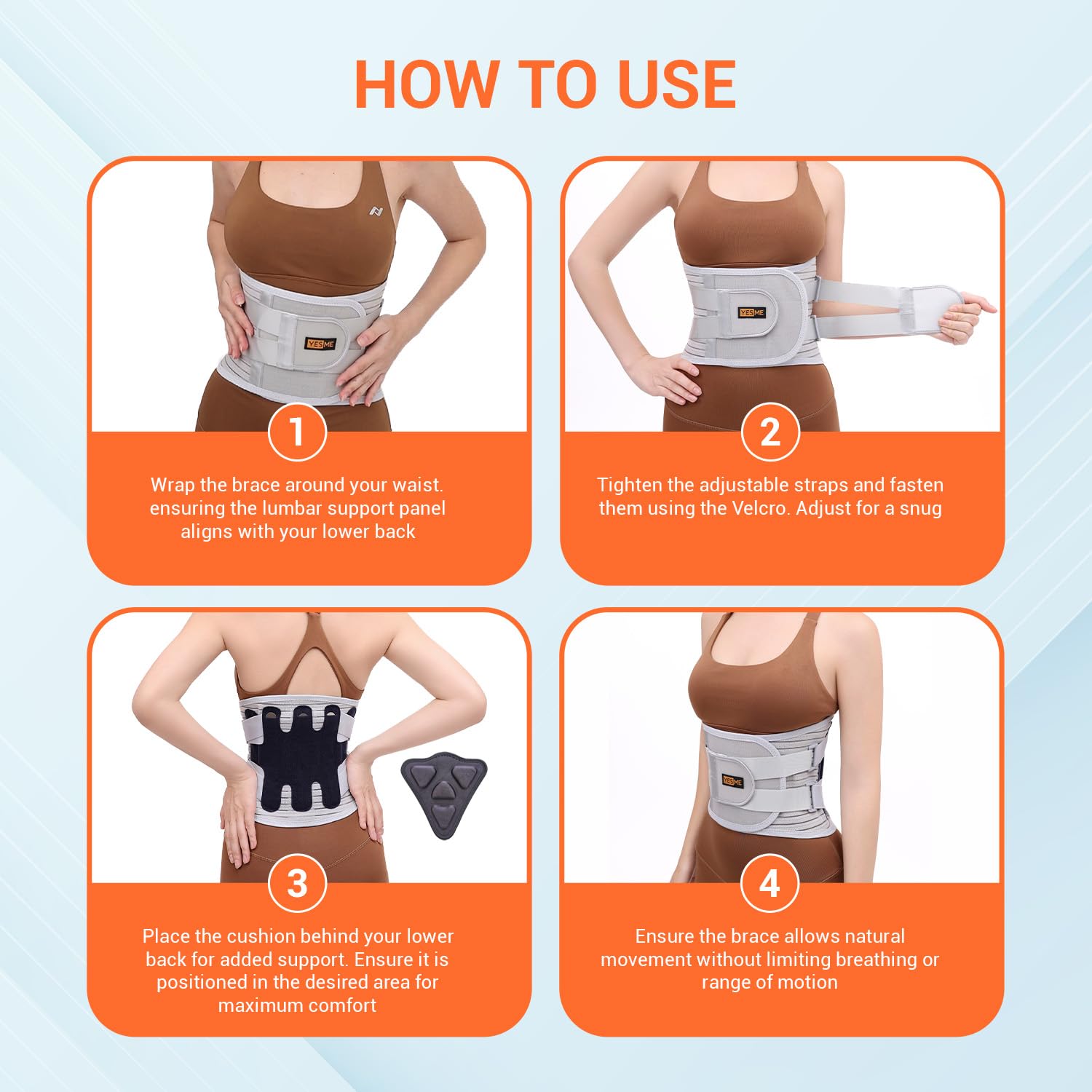 HOW TO USE

YESME

1

Wrap the brace around your waist. ensuring the lumbar support panel aligns with your lower back

YESME

2

Tighten the adjustable straps and fasten them using the Velcro. Adjust for a snug

3

Place the cushion behind your lower back for added support. Ensure it is positioned in the desired area for maximum comfort

YESME

4

Ensure the brace allows natural movement without limiting breathing or range of motion