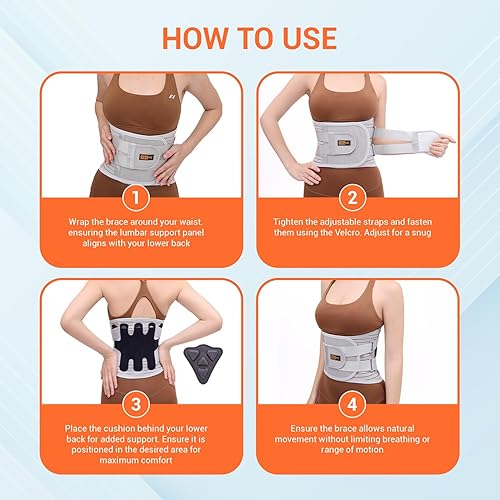 HOW TO USE

1

Wrap the brace around your waist. ensuring the lumbar support panel aligns with your lower back

2

Tighten the adjustable straps and fasten them using the Velcro. Adjust for a snug

3

Place the cushion behind your lower back for added support. Ensure it is positioned in the desired area for maximum comfort

4

Ensure the brace allows natural movement without limiting breathing or range of motion