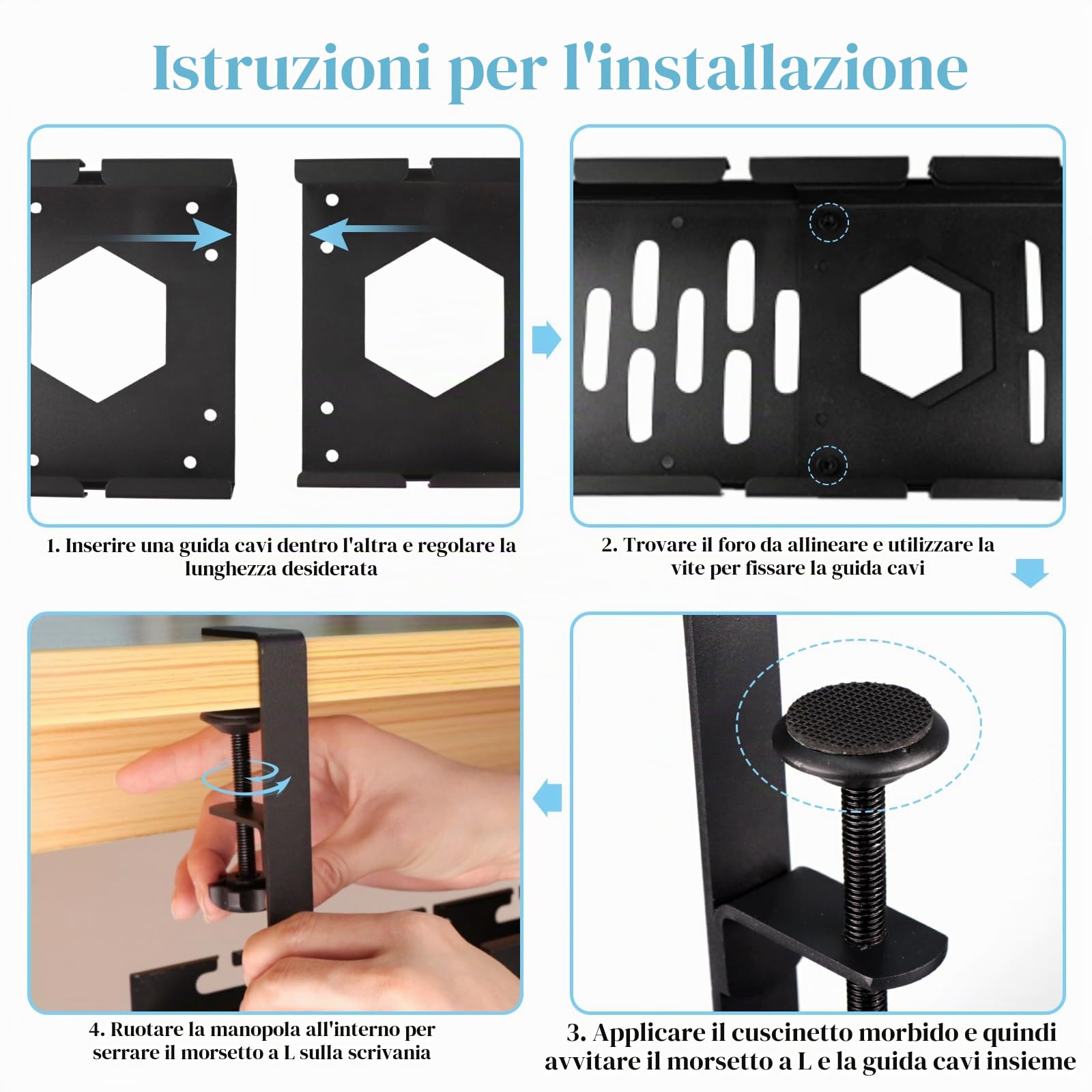 Istruzioni per l'installazione

1. Inserire una guida cavi dentro l'altra e regolare la lunghezza desiderata

2. Trovare il foro da allineare e utilizzare la vite per fissare la guida cavi

4. Ruotare la manopola all'interno per serrare il morsetto a L sulla scrivania

3. Applicare il cuscinetto morbido e quindi avvitare il morsetto a L e la guida cavi insieme