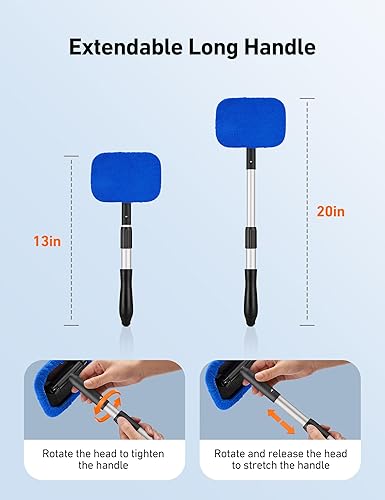 Extendable Long Handle

13in

20in

Rotate the head to tighten the handle

Rotate and release the head to stretch the handle