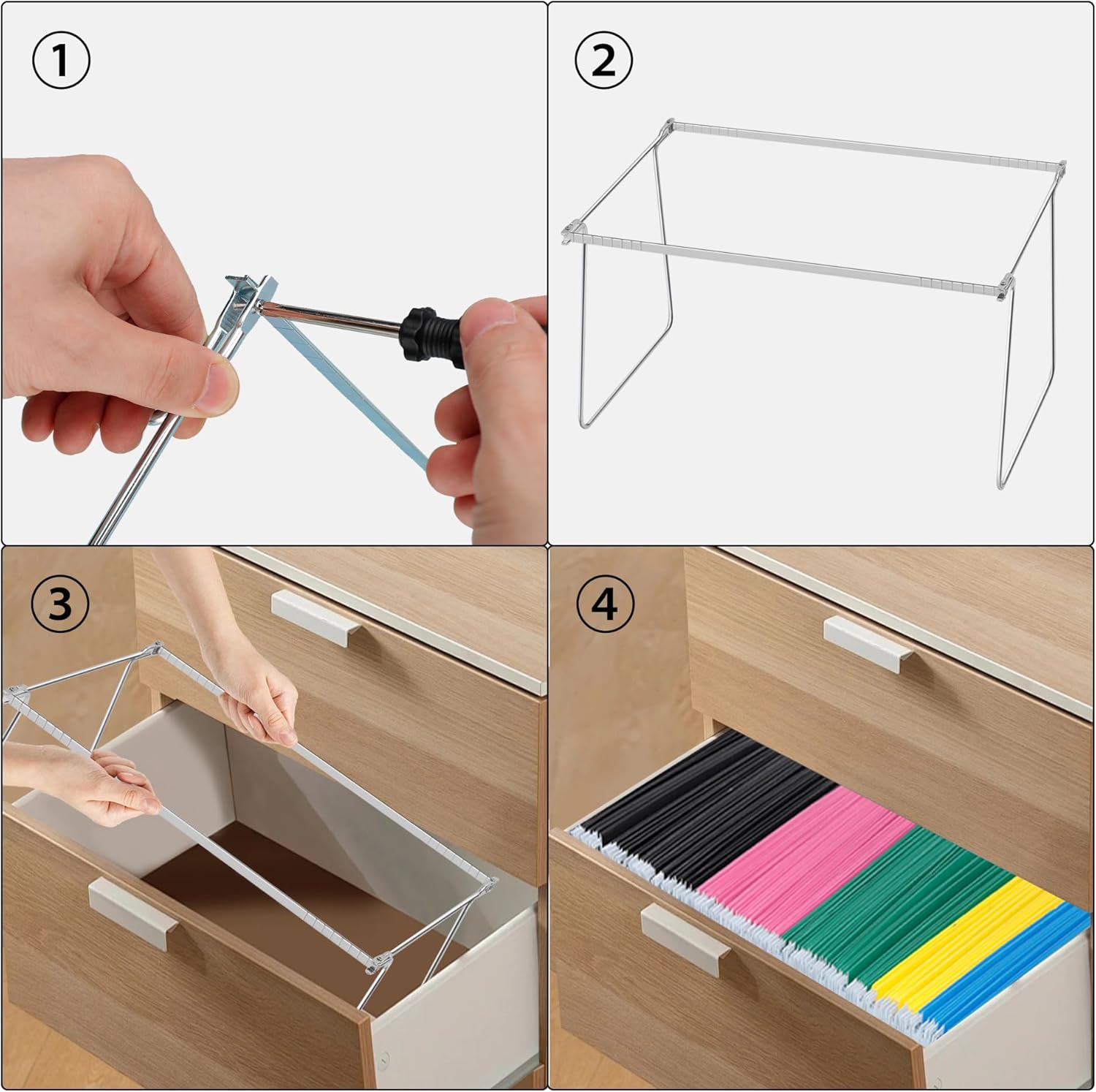 ①

②

③

④