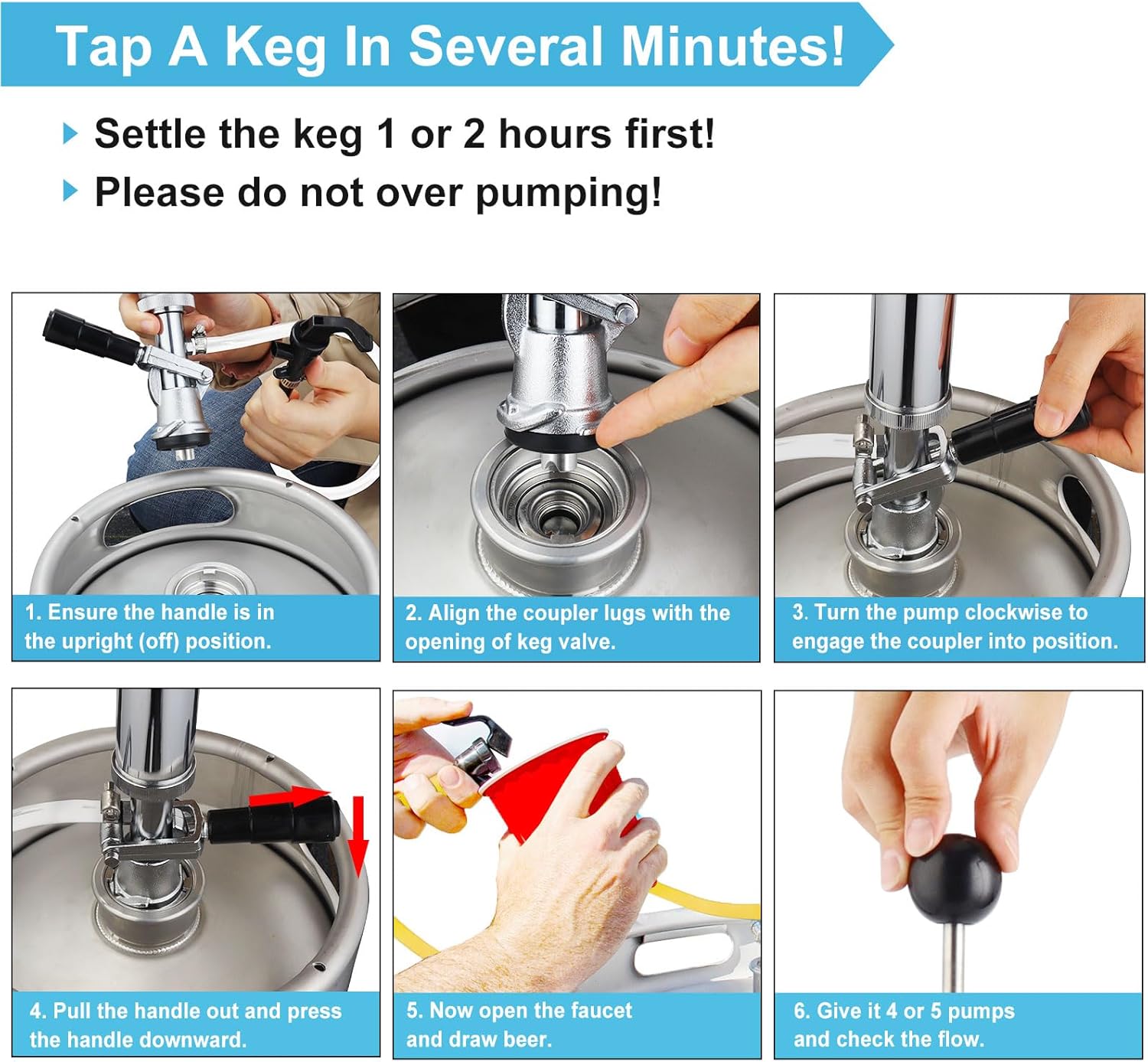 Tap A Keg In Several Minutes!

Settle the keg 1 or 2 hours first!

Please do not over pumping!

1. Ensure the handle is in the upright (off) position.

2. Align the coupler lugs with the opening of keg valve.

3. Turn the pump clockwise to engage the coupler into position.

4. Pull the handle out and press the handle downward.

5. Now open the faucet and draw beer.

6. Give it 4 or 5 pumps and check the flow.