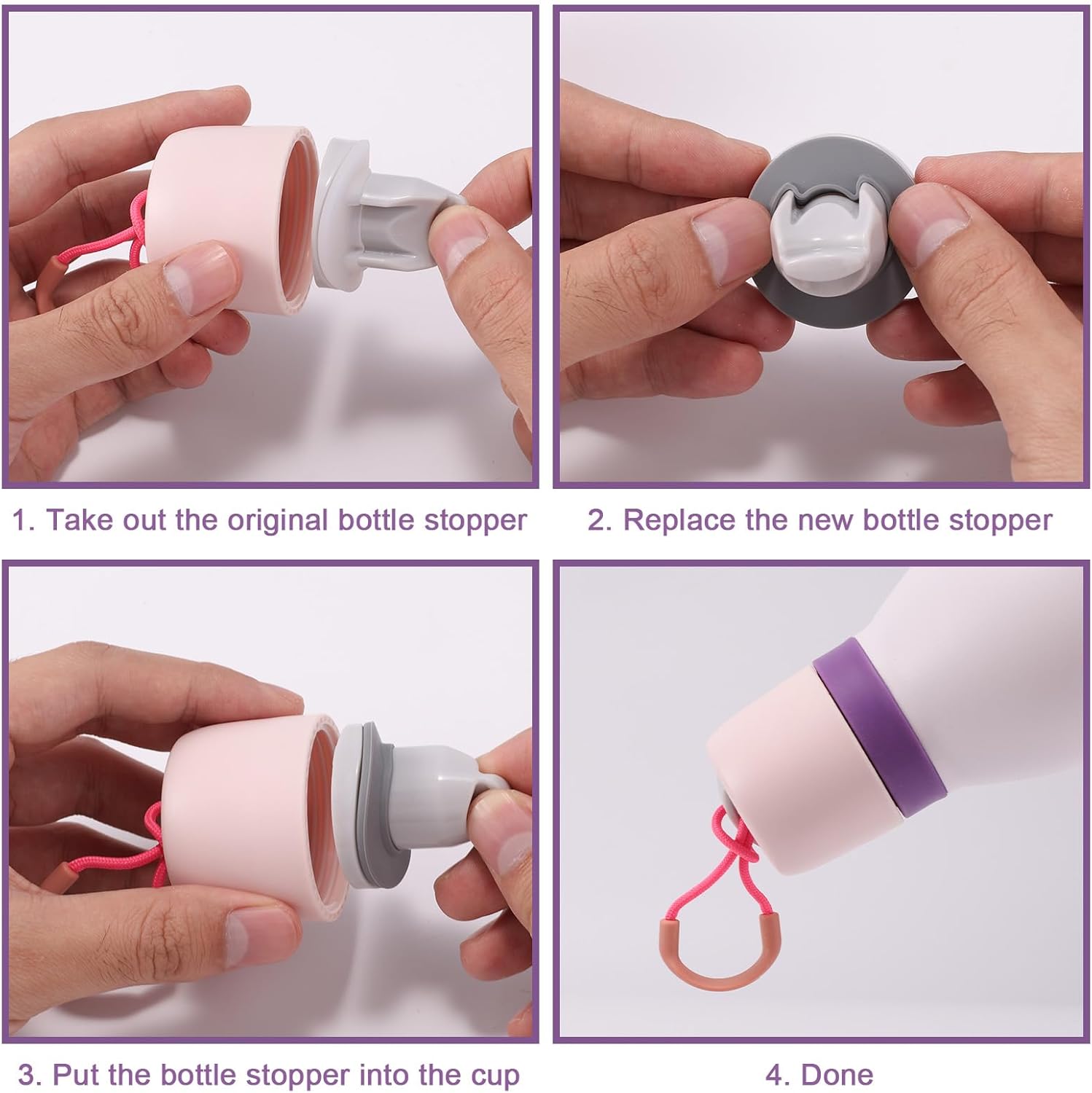 1. Take out the original bottle stopper

2. Replace the new bottle stopper

3. Put the bottle stopper into the cup

4. Done