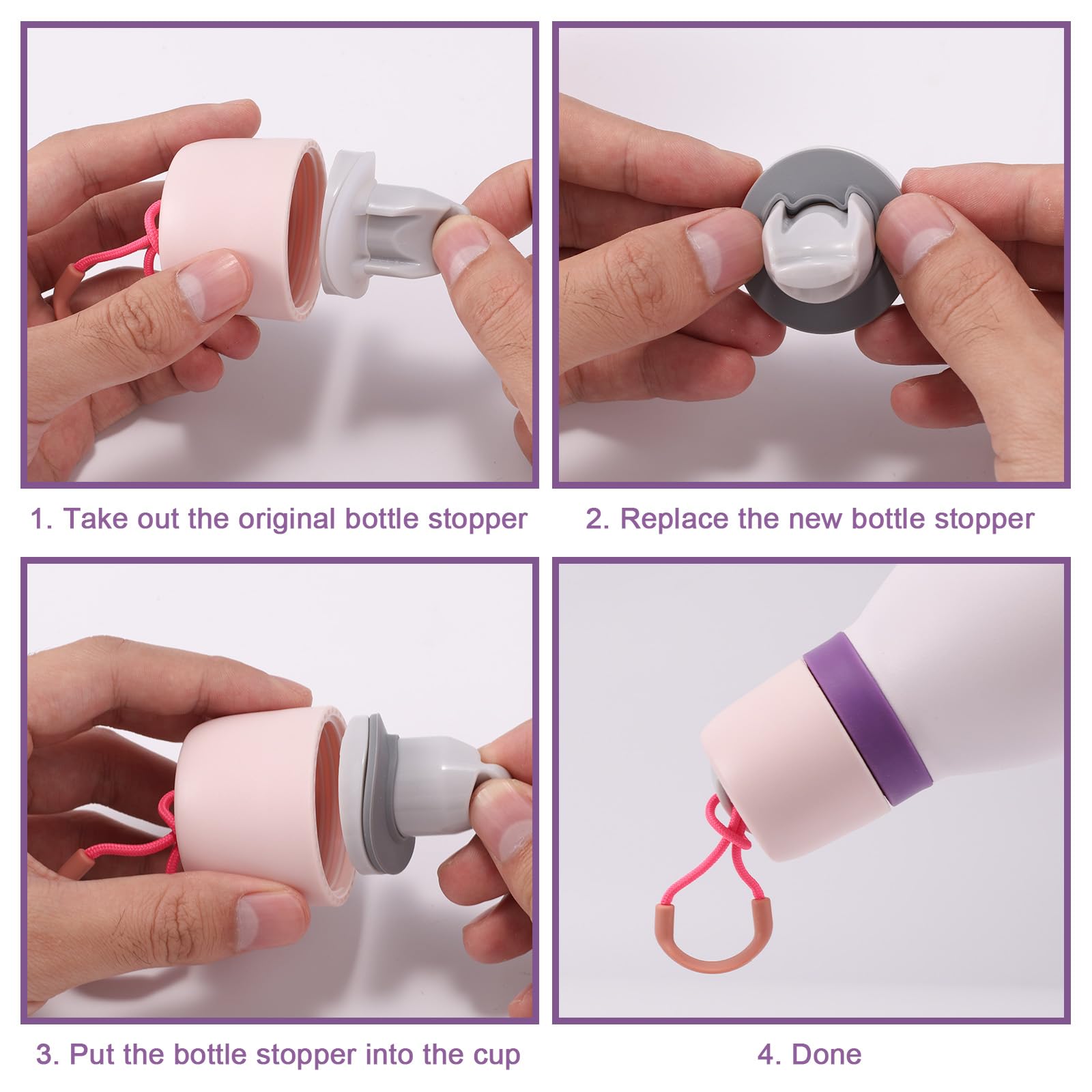 1. Take out the original bottle stopper

2. Replace the new bottle stopper

3. Put the bottle stopper into the cup

4. Done