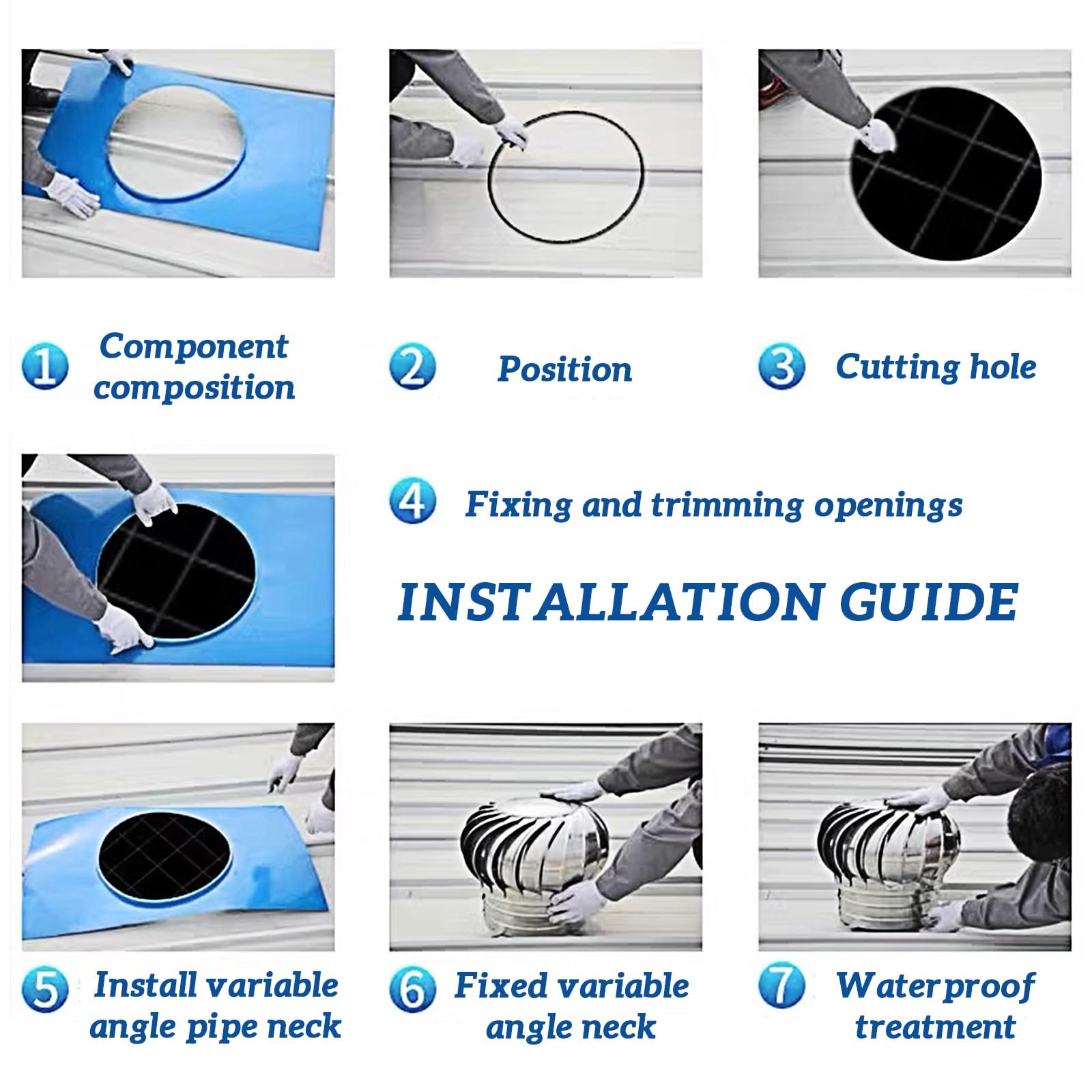 1 Component composition

2 Position

3 Cutting hole

4 Fixing and trimming openings

INSTALLATION GUIDE

5 Install variable angle pipe neck

6 Fixed variable angle neck

7 Waterproof treatment