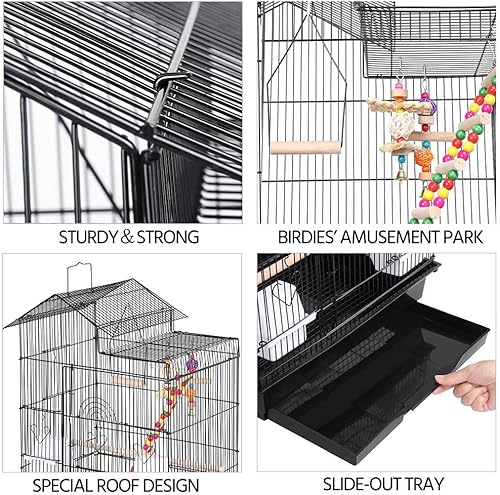 STURDY & STRONG

BIRDIES' AMUSEMENT PARK

SPECIAL ROOF DESIGN

SLIDE-OUT TRAY