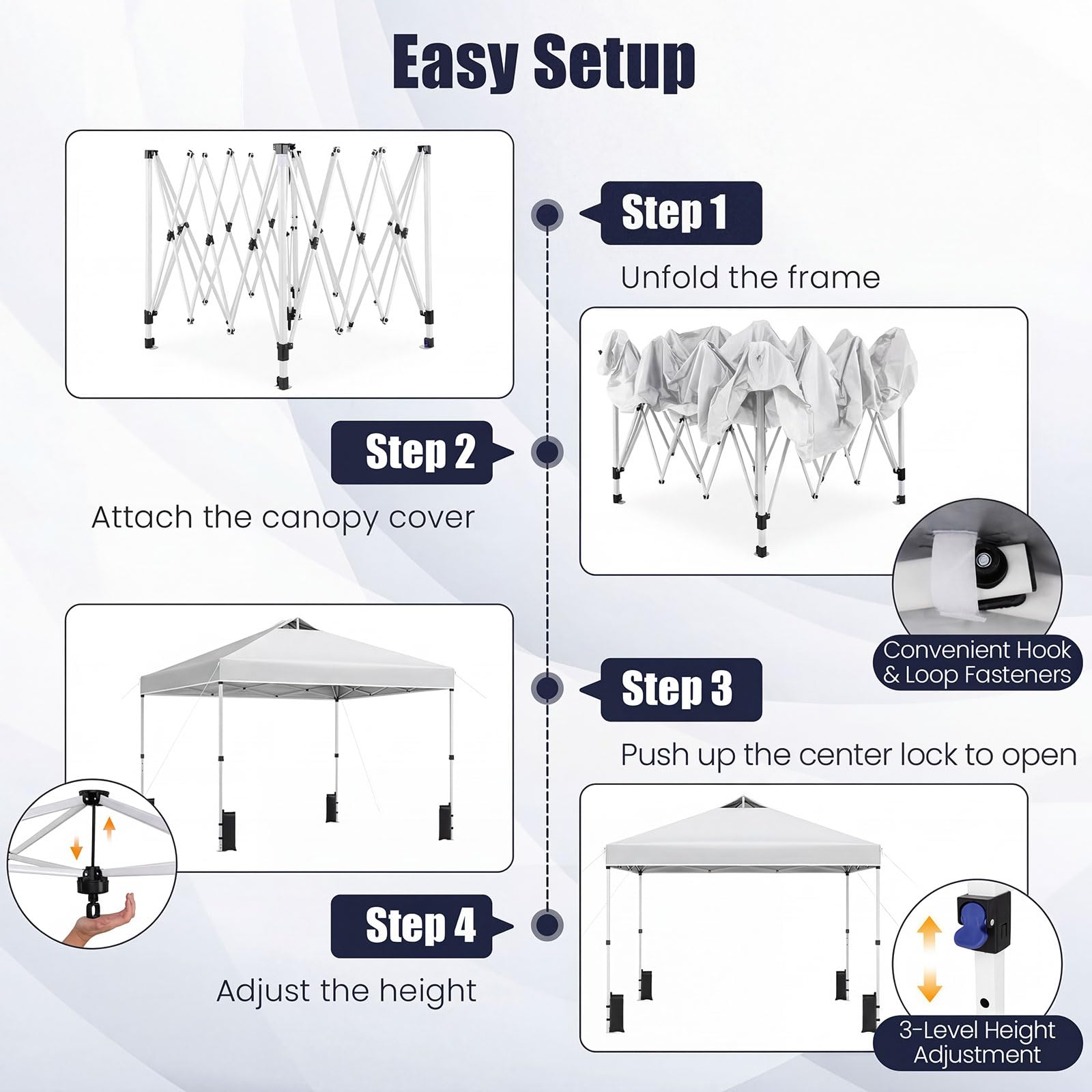 Easy Setup

Step 1

Unfold the frame

Step 2

Attach the canopy cover

Convenient Hook & Loop Fasteners

Step 3

Push up the center lock to open

Step 4

Adjust the height

3-Level Height Adjustment