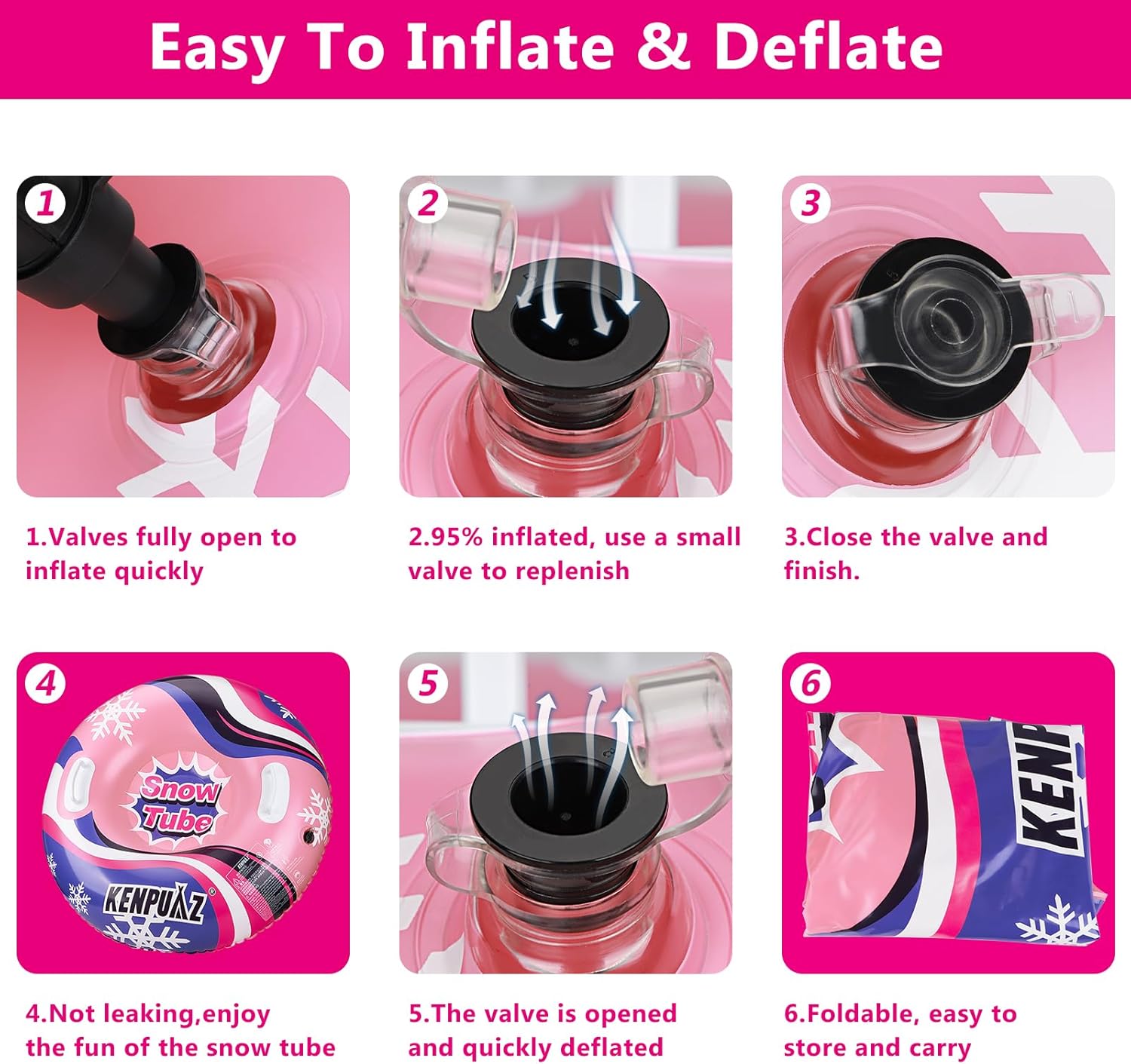 Easy To Inflate & Deflate

1

2

3

1.Valves fully open to inflate quickly

2.95% inflated, use a small valve to replenish

3.Close the valve and finish.

4

Snow Tube

KENPUAZ

5

6

KENP

4.Not leaking,enjoy the fun of the snow tube

5.The valve is opened and quickly deflated

6.Foldable, easy to store and carry