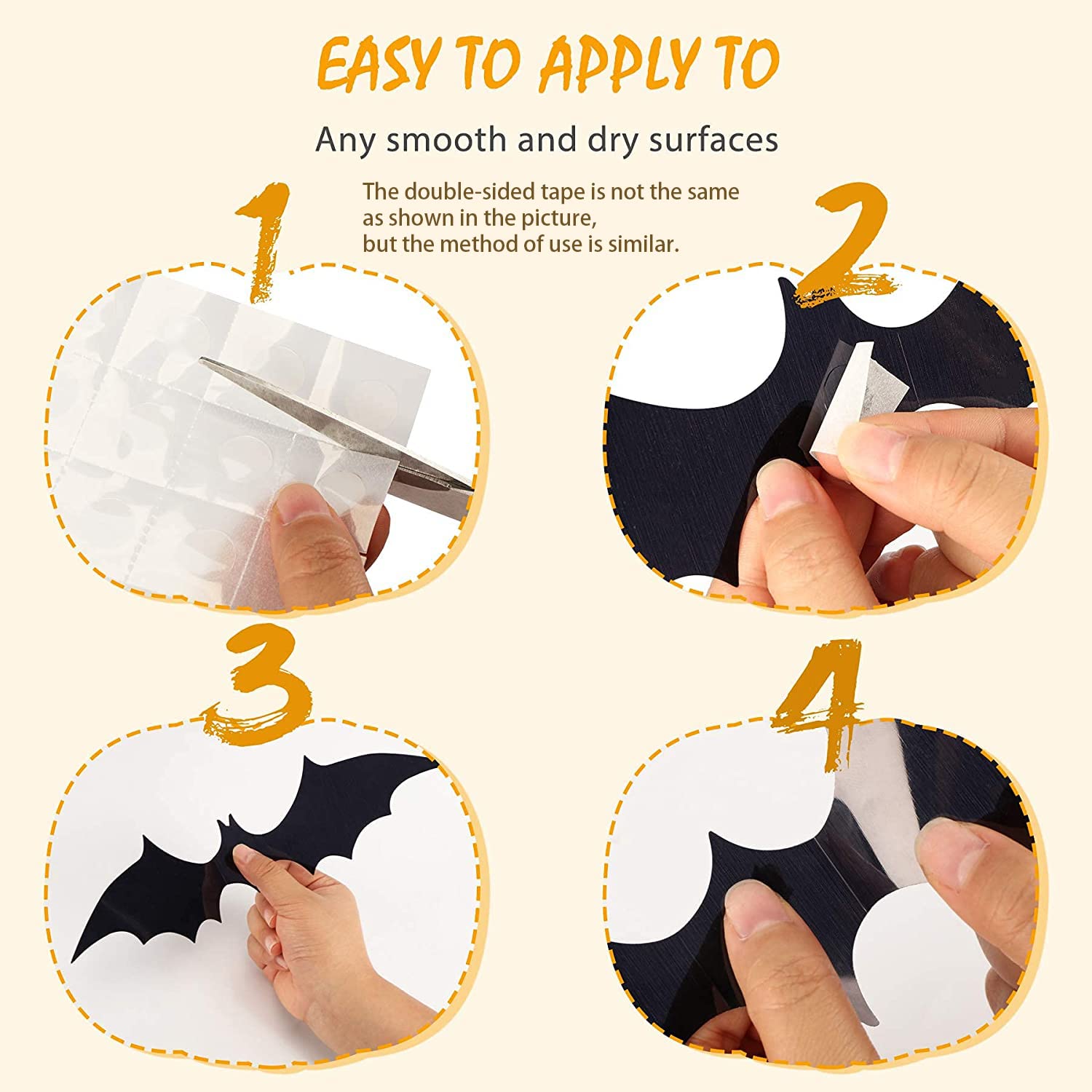 EASY TO APPLY TO

Any smooth and dry surfaces

The double-sided tape is not the same as shown in the picture, but the method of use is similar.

1

2

3

4