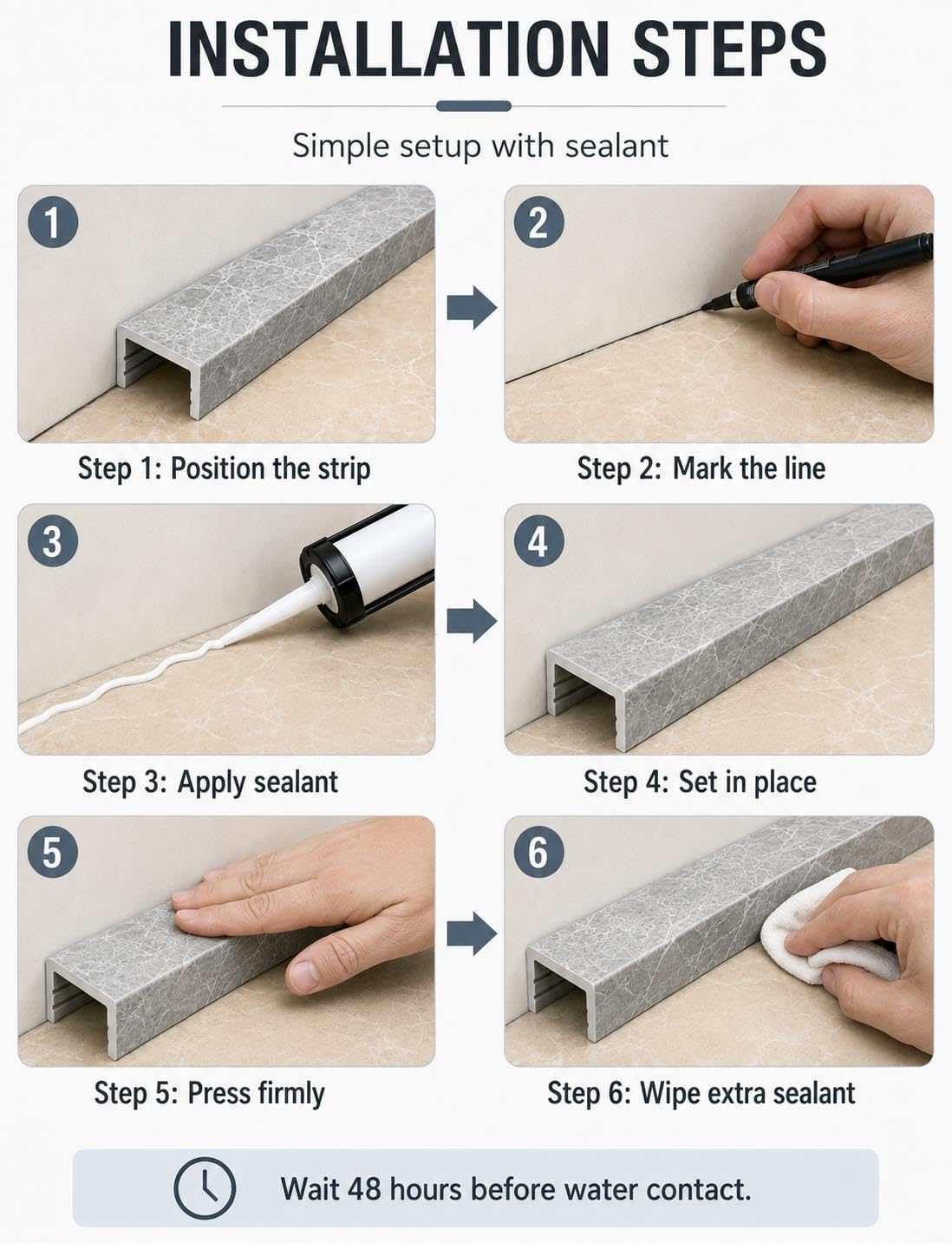 INSTALLATION STEPS

Simple setup with sealant

1

Step 1: Position the strip

2

Step 2: Mark the line

3

Step 3: Apply sealant

4

Step 4: Set in place

5

Step 5: Press firmly

6

Step 6: Wipe extra sealant

Wait 48 hours before water contact.