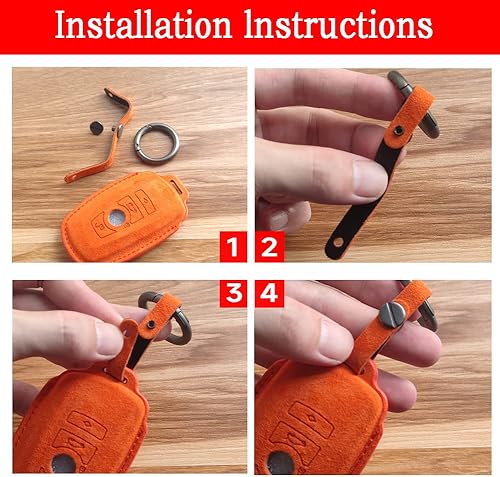 Installation Instructions

1

2

3

4