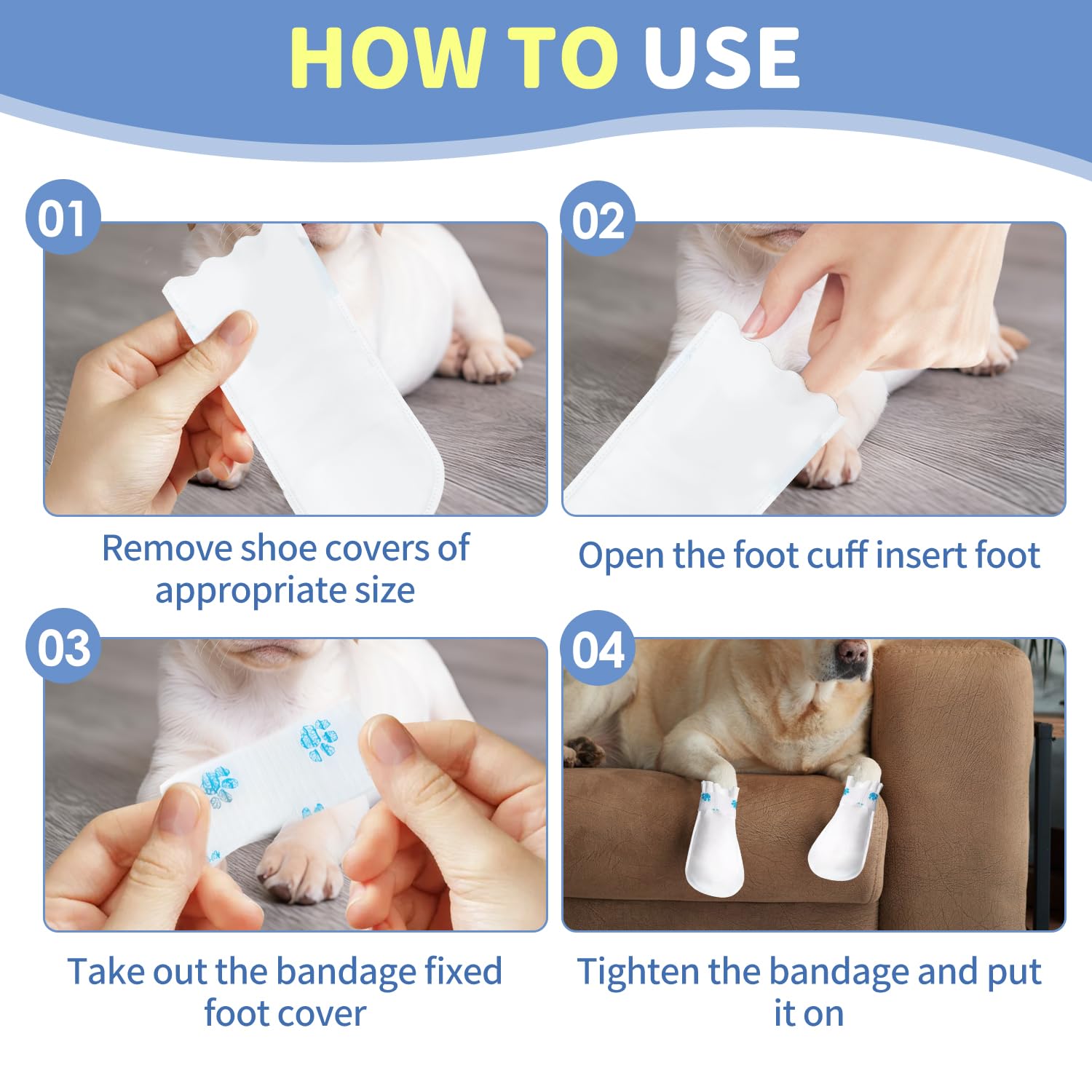 HOW TO USE

01

Remove shoe covers of appropriate size

02

Open the foot cuff insert foot

03

Take out the bandage fixed foot cover

04

Tighten the bandage and put it on