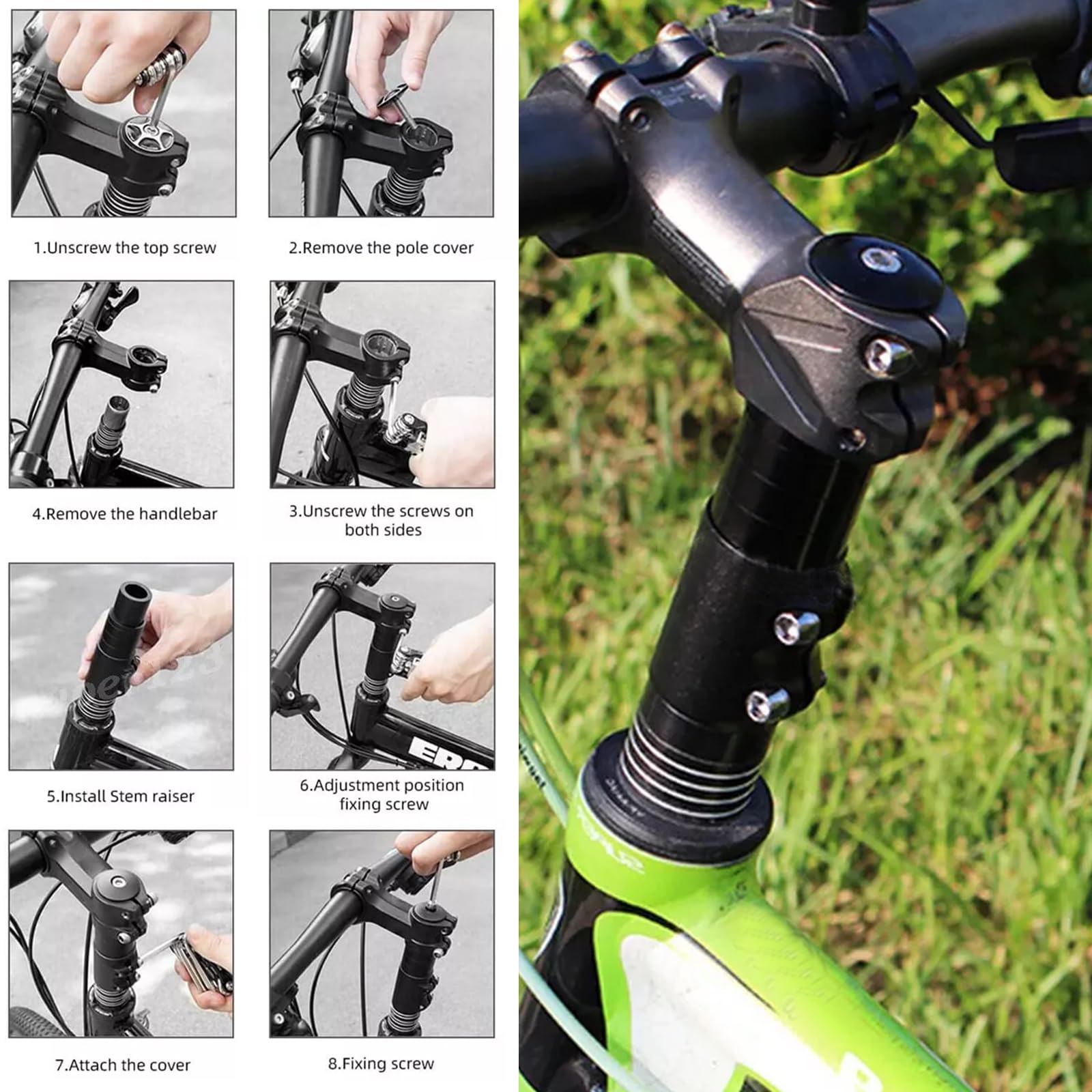 1.Unscrew the top screw

2.Remove the pole cover

4.Remove the handlebar

3.Unscrew the screws on both sides

5.Install Stem raiser

6.Adjustment position fixing screw

7.Attach the cover

8.Fixing screw