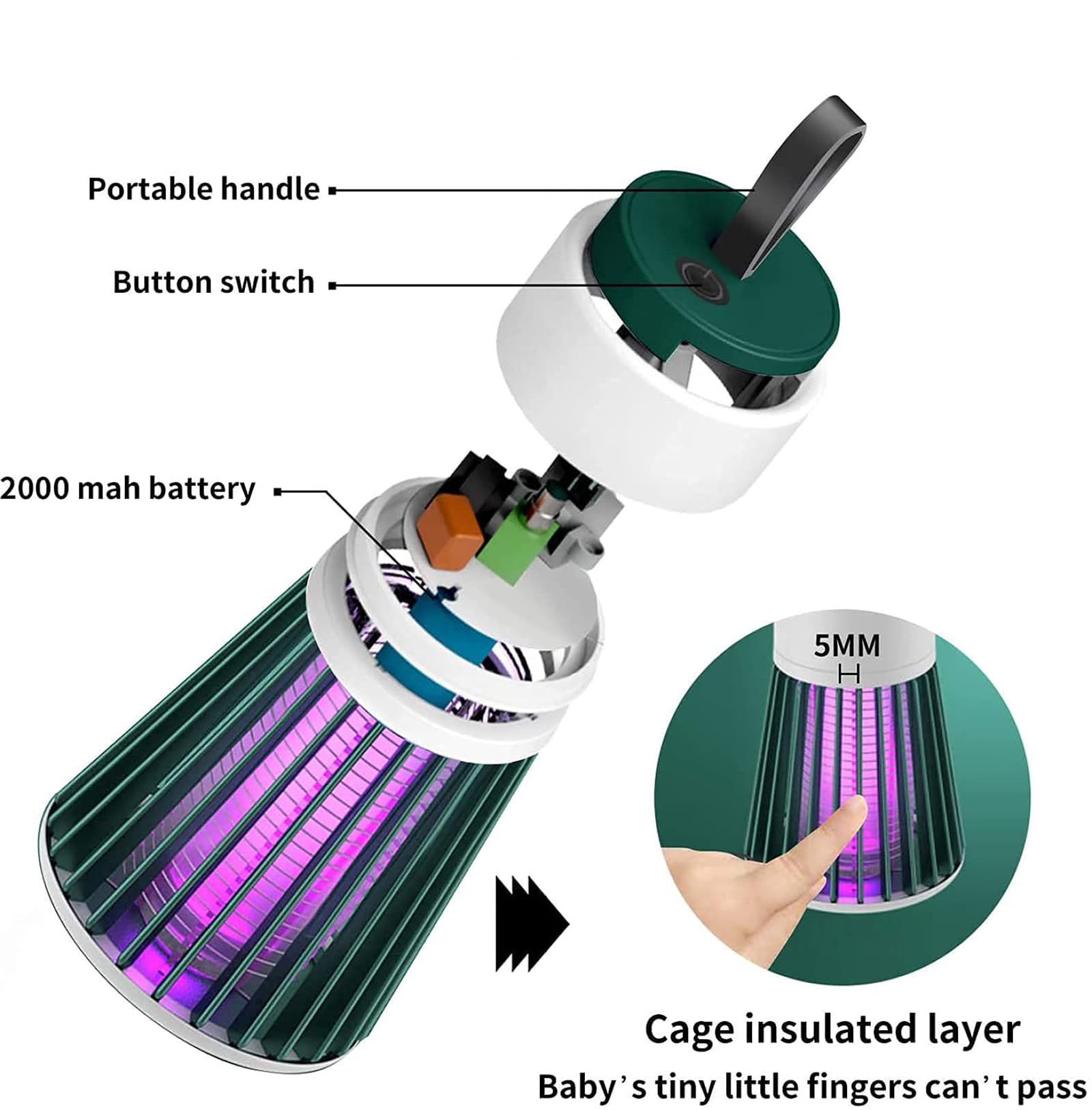 Portable handle

Button switch

2000 mah battery

5MM

Cage insulated layer

Baby's tiny little fingers can't pass