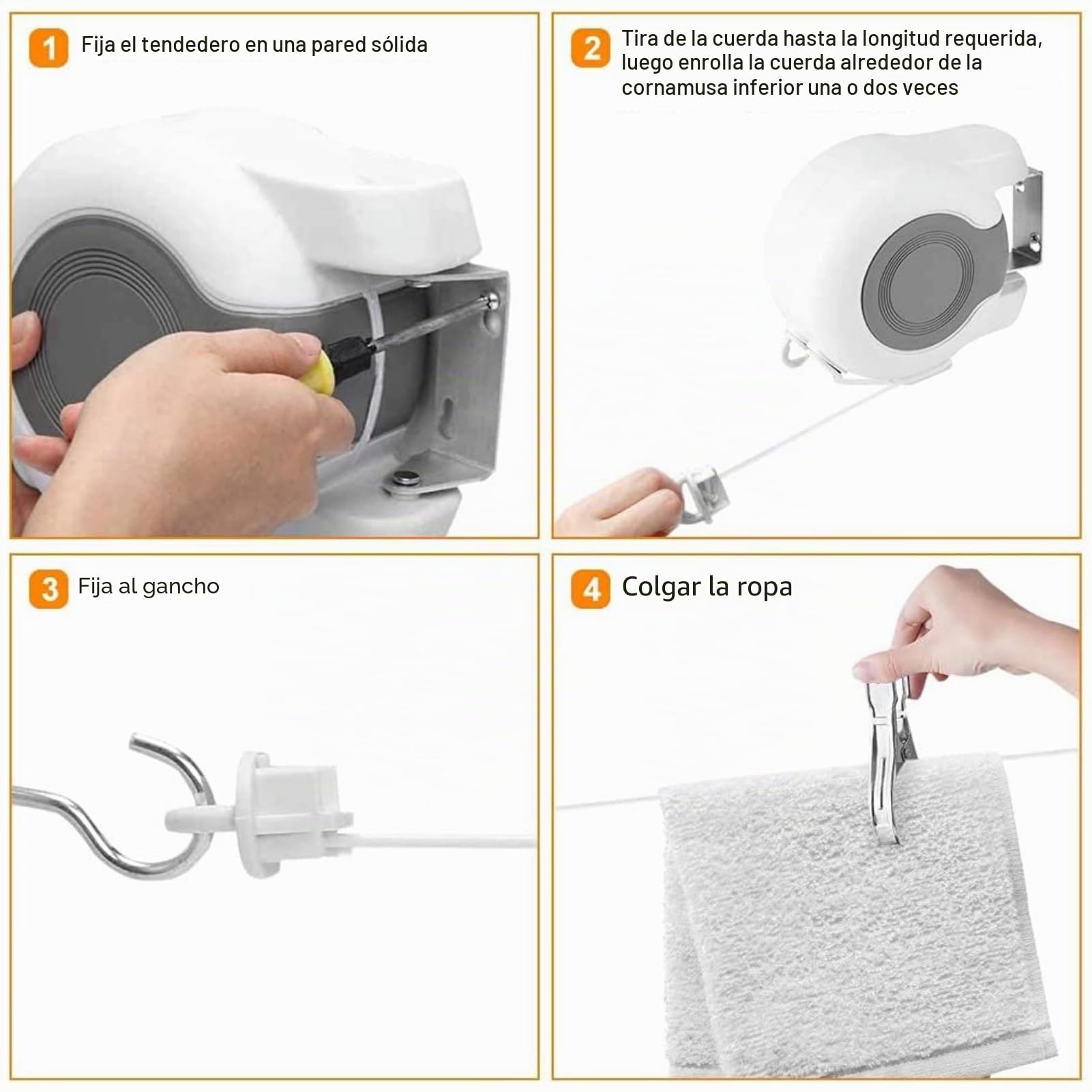 1 Fija el tendedero en una pared sólida

2 Tira de la cuerda hasta la longitud requerida, luego enrolla la cuerda alrededor de la cornamusa inferior una o dos veces

3 Fija al gancho

4 Colgar la ropa