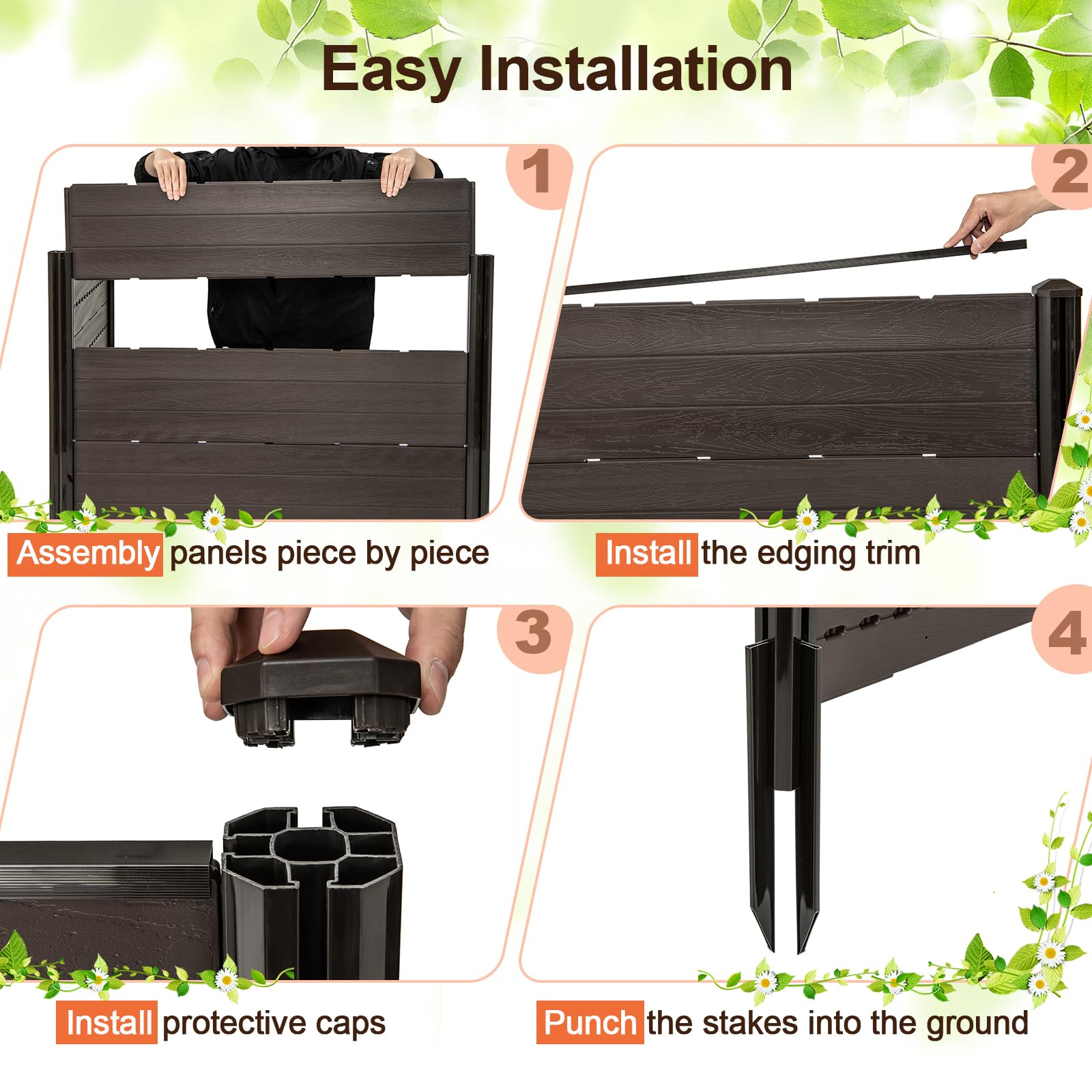 Easy Installation

1

Assembly panels piece by piece

2

Install the edging trim

3

Install protective caps

4

Punch the stakes into the ground