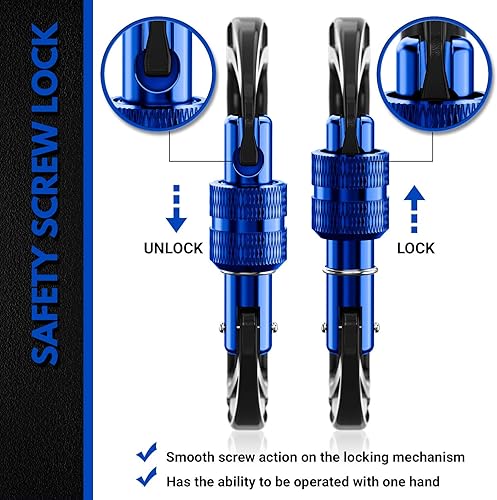 SAFETY SCREW LOCK

UNLOCK

LOCK

Smooth screw action on the locking mechanism

Has the ability to be operated with one hand