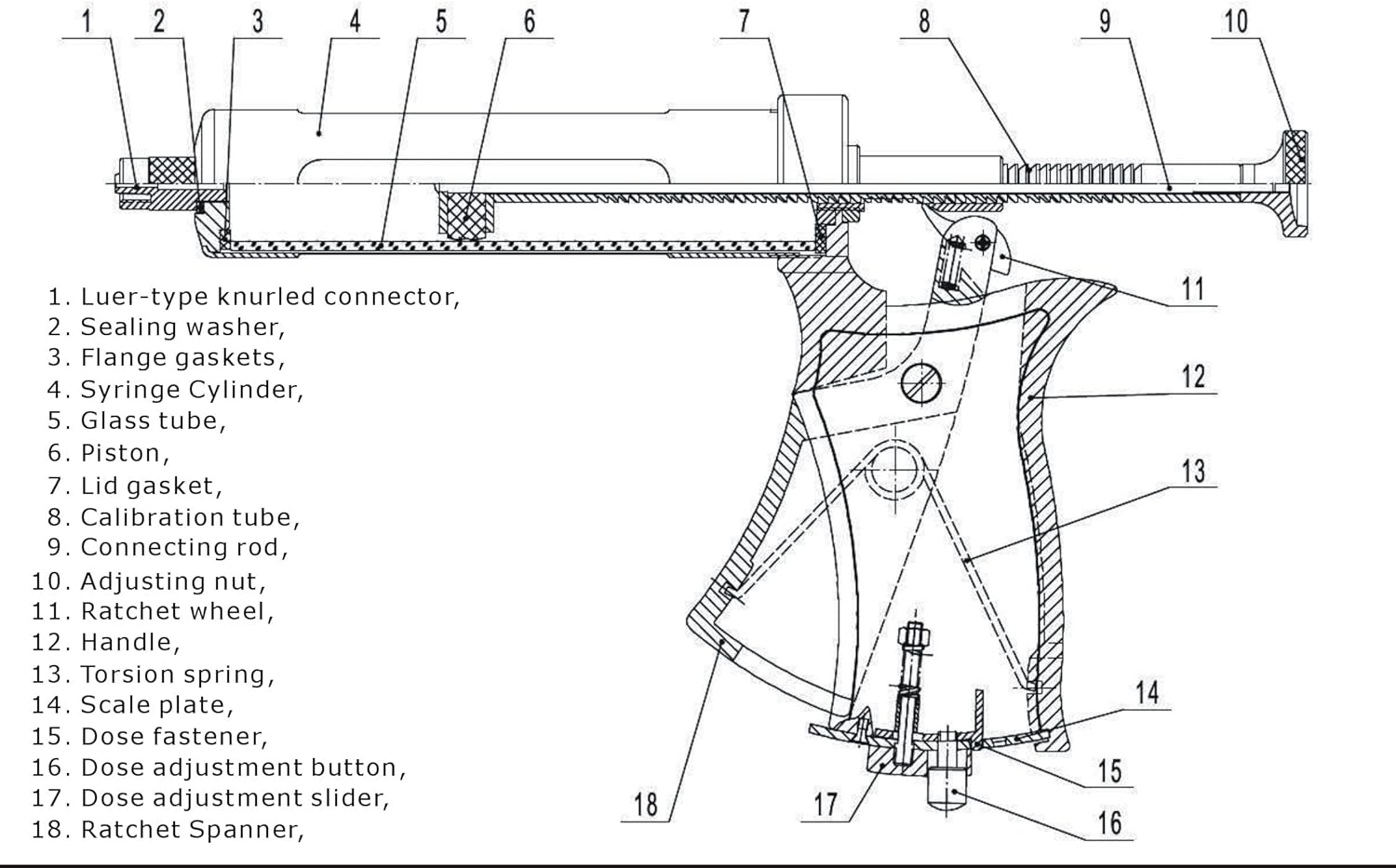 1 2 3 4 5 6 7 8 9 10

11

12

13

14

15

16

17

18

1. Luer-type knurled connector,
2. Sealing washer,
3. Flange gaskets,
4. Syringe Cylinder,
5. Glass tube,
6. Piston,
7. Lid gasket,
8. Calibration tube,
9. Connecting rod,
10. Adjusting nut,
11. Ratchet wheel,
12. Handle,
13. Torsion spring,
14. Scale plate,
15. Dose fastener,
16. Dose adjustment button,
17. Dose adjustment slider,
18. Ratchet Spanner,