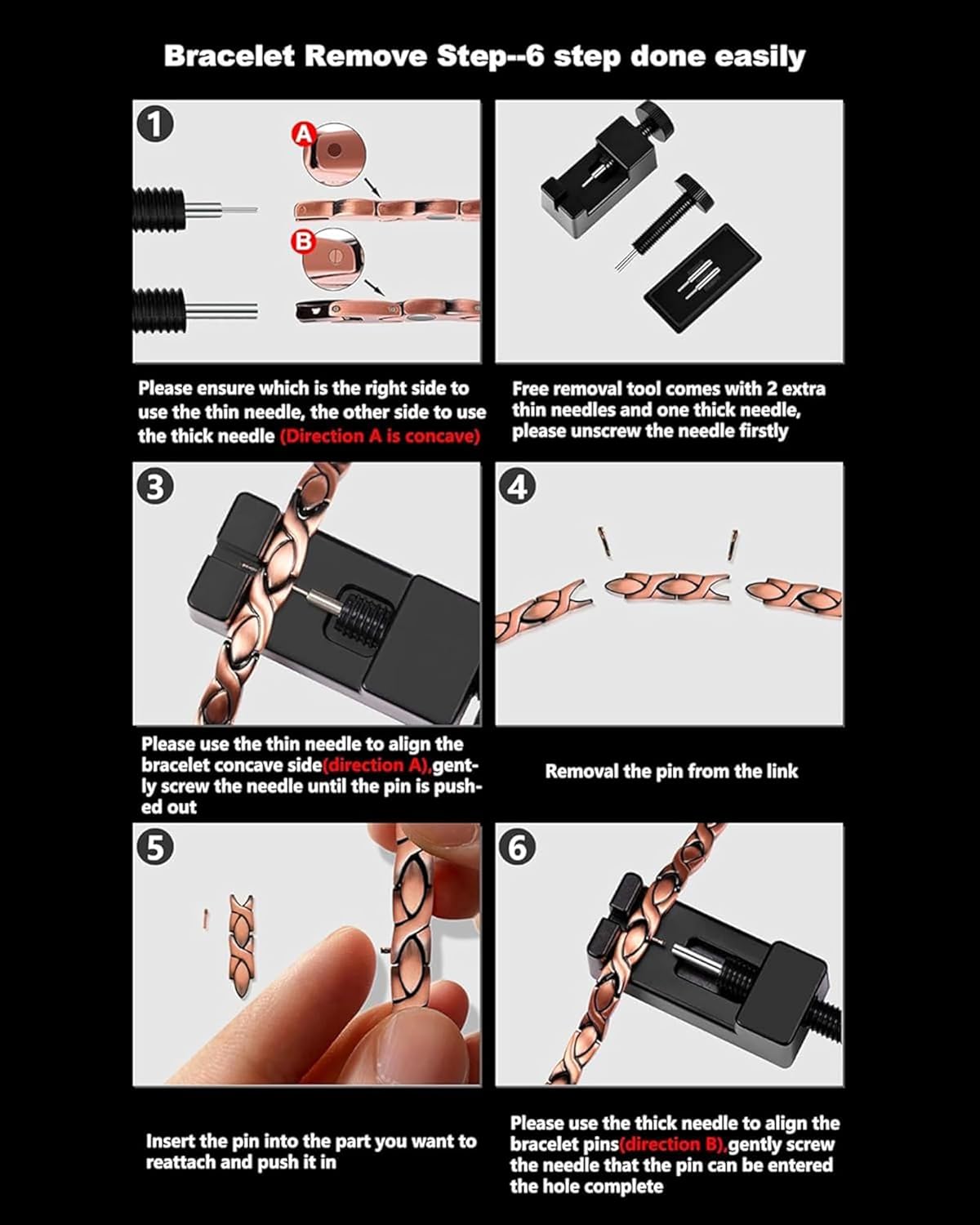 Bracelet Remove Step--6 step done easily

1

A

B

Please ensure which is the right side to use the thin needle, the other side to use the thick needle (Direction A is concave)

Free removal tool comes with 2 extra thin needles and one thick needle, please unscrew the needle firstly

3

Please use the thin needle to align the bracelet concave side(direction A),gently screw the needle until the pin is pushed out

4

Removal the pin from the link

5

Insert the pin into the part you want to reattach and push it in

6

Please use the thick needle to align the bracelet pins(direction B),gently screw the needle that the pin can be entered the hole complete