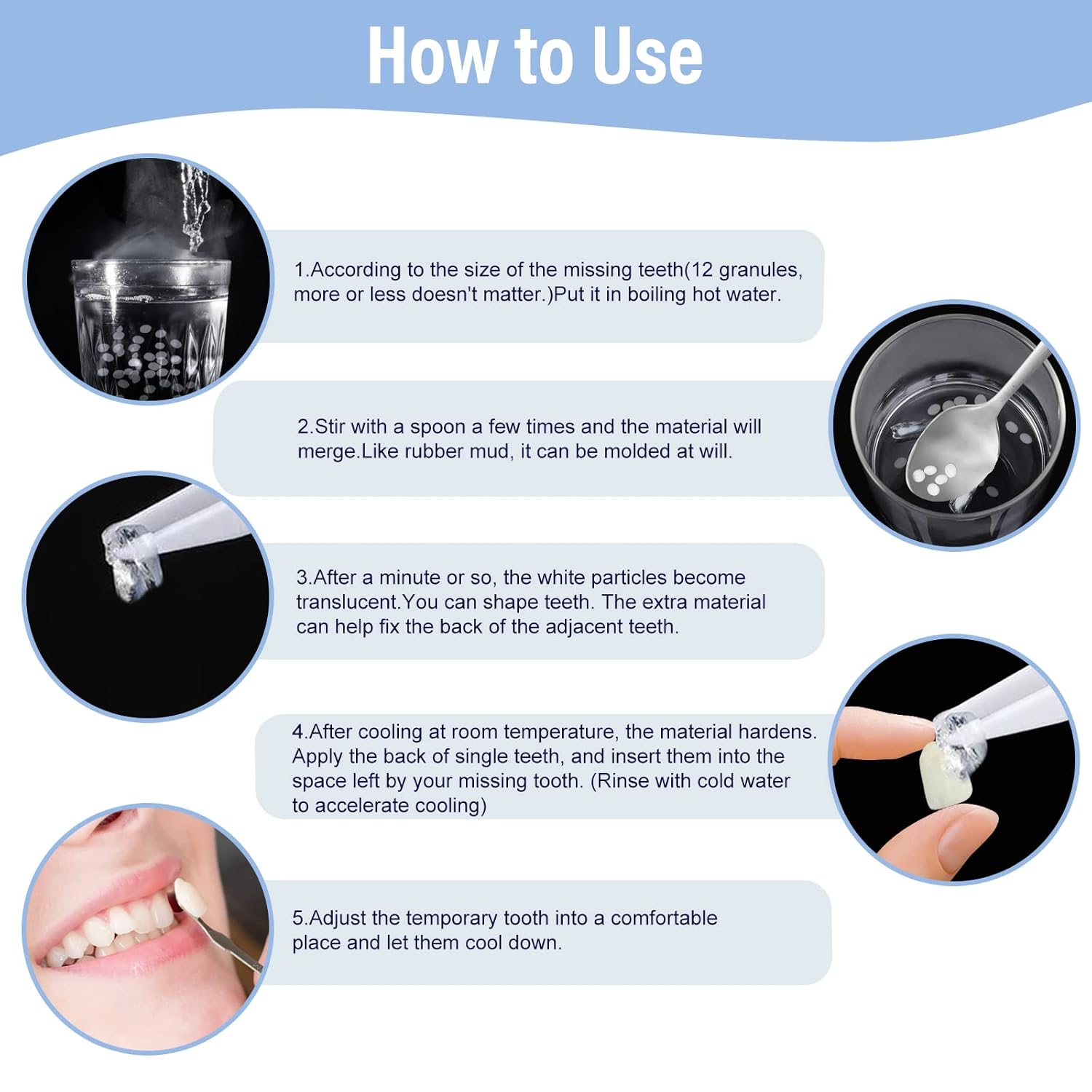 How to Use

1.According to the size of the missing teeth(12 granules, more or less doesn't matter.)Put it in boiling hot water.

2.Stir with a spoon a few times and the material will merge.Like rubber mud, it can be molded at will.

3.After a minute or so, the white particles become translucent.You can shape teeth. The extra material can help fix the back of the adjacent teeth.

4.After cooling at room temperature, the material hardens. Apply the back of single teeth, and insert them into the space left by your missing tooth. (Rinse with cold water to accelerate cooling)

5.Adjust the temporary tooth into a comfortable place and let them cool down.