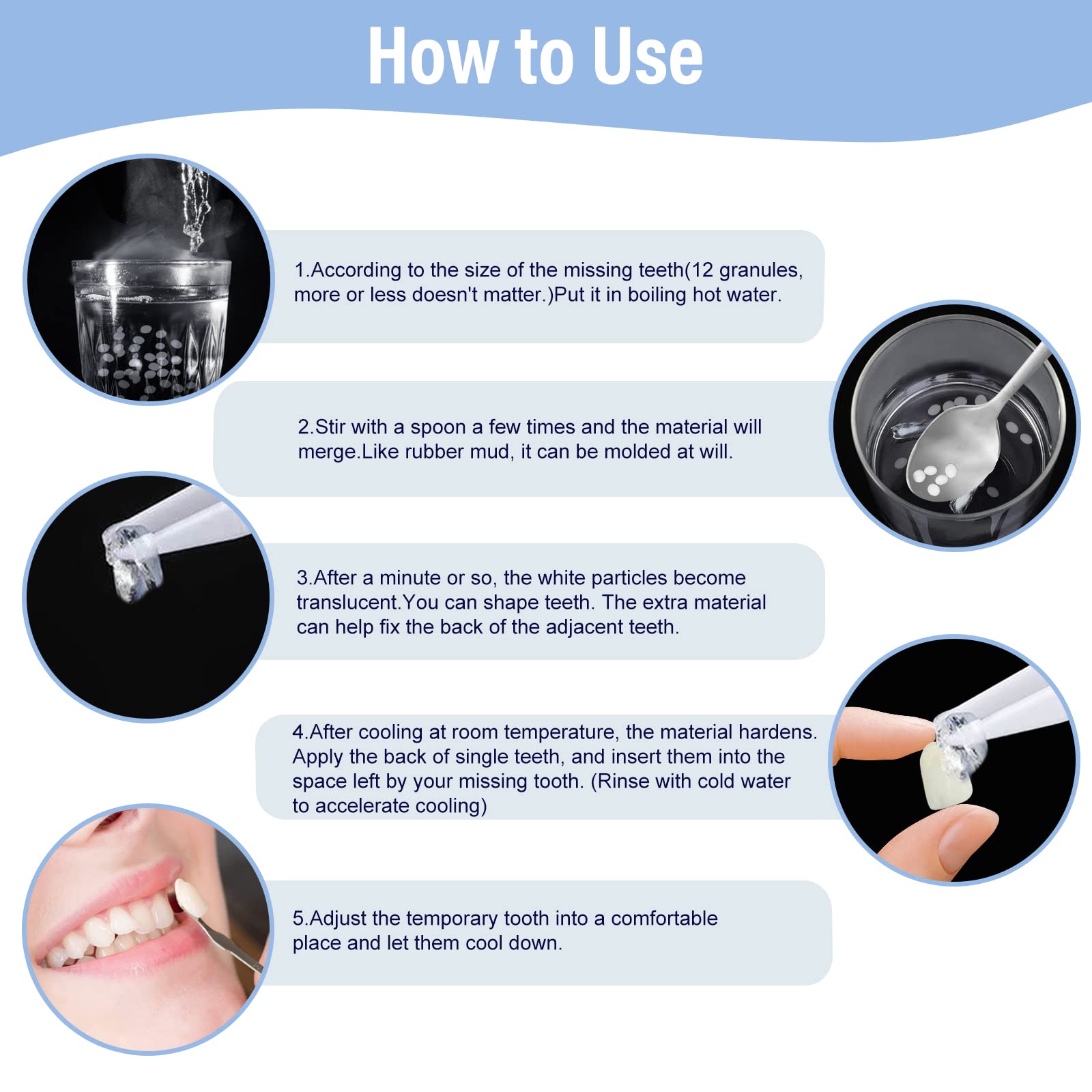 How to Use

1.According to the size of the missing teeth(12 granules, more or less doesn't matter.)Put it in boiling hot water.

2.Stir with a spoon a few times and the material will merge.Like rubber mud, it can be molded at will.

3.After a minute or so, the white particles become translucent.You can shape teeth. The extra material can help fix the back of the adjacent teeth.

4.After cooling at room temperature, the material hardens. Apply the back of single teeth, and insert them into the space left by your missing tooth. (Rinse with cold water to accelerate cooling)

5.Adjust the temporary tooth into a comfortable place and let them cool down.