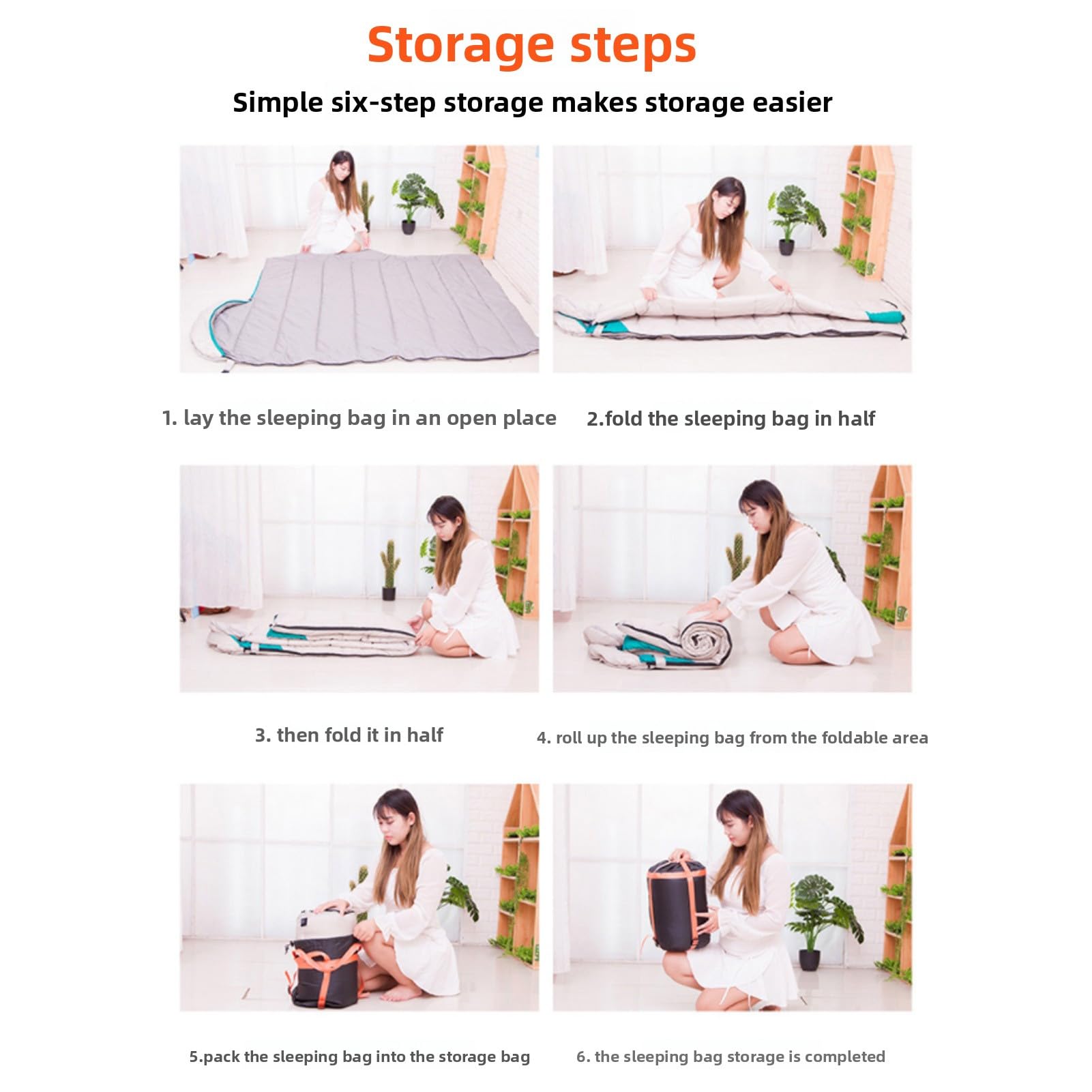 Storage steps

Simple six-step storage makes storage easier

1. lay the sleeping bag in an open place

2.fold the sleeping bag in half

3. then fold it in half

4. roll up the sleeping bag from the foldable area

5.pack the sleeping bag into the storage bag

6. the sleeping bag storage is completed