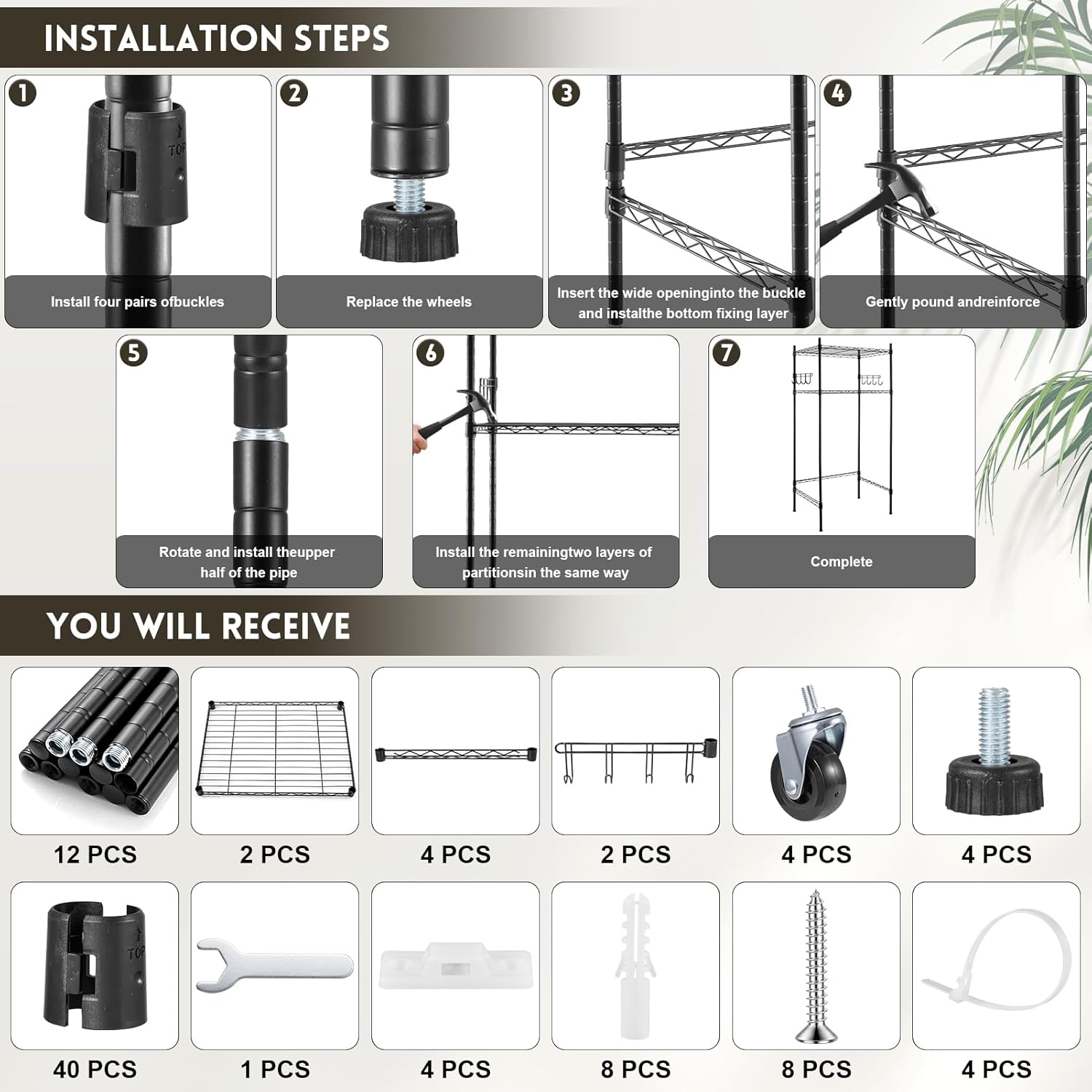 INSTALLATION STEPS

1
TOP
Install four pairs ofbuckles

2
Replace the wheels

3
Insert the wide openinginto the buckle and instalthe bottom fixing layer

4
Gently pound andreinforce

5
Rotate and install theupper half of the pipe

6
Install the remainingtwo layers of partitionsin the same way

7
Complete

YOU WILL RECEIVE

12 PCS

2 PCS

4 PCS

2 PCS

4 PCS

4 PCS

TOP
40 PCS

1 PCS

4 PCS

8 PCS

8 PCS

4 PCS