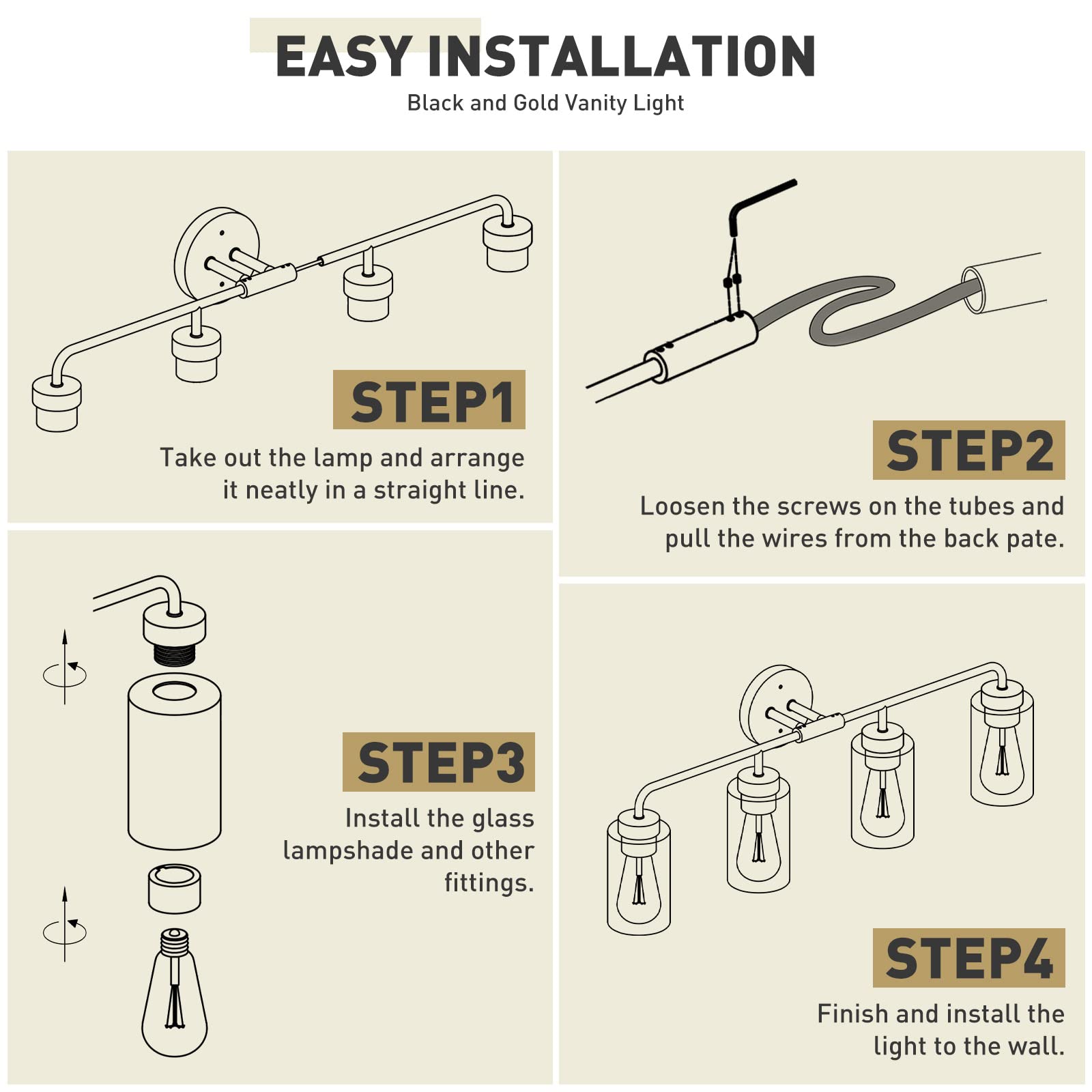 EASY INSTALLATION
Black and Gold Vanity Light

STEP1
Take out the lamp and arrange it neatly in a straight line.

STEP2
Loosen the screws on the tubes and pull the wires from the back pate.

STEP3
Install the glass lampshade and other fittings.

STEP4
Finish and install the light to the wall.