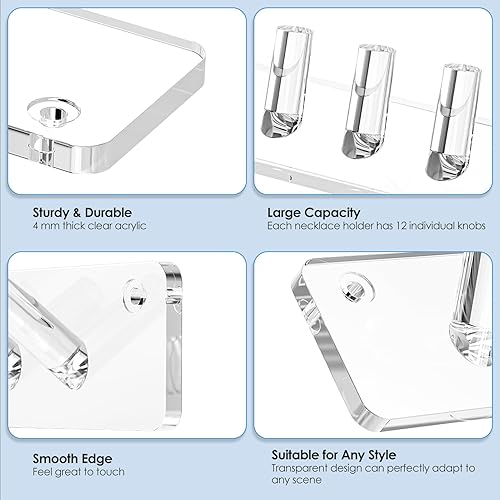 Sturdy & Durable
4 mm thick clear acrylic

Large Capacity
Each necklace holder has 12 individual knobs

Smooth Edge
Feel great to touch

Suitable for Any Style
Transparent design can perfectly adapt to any scene