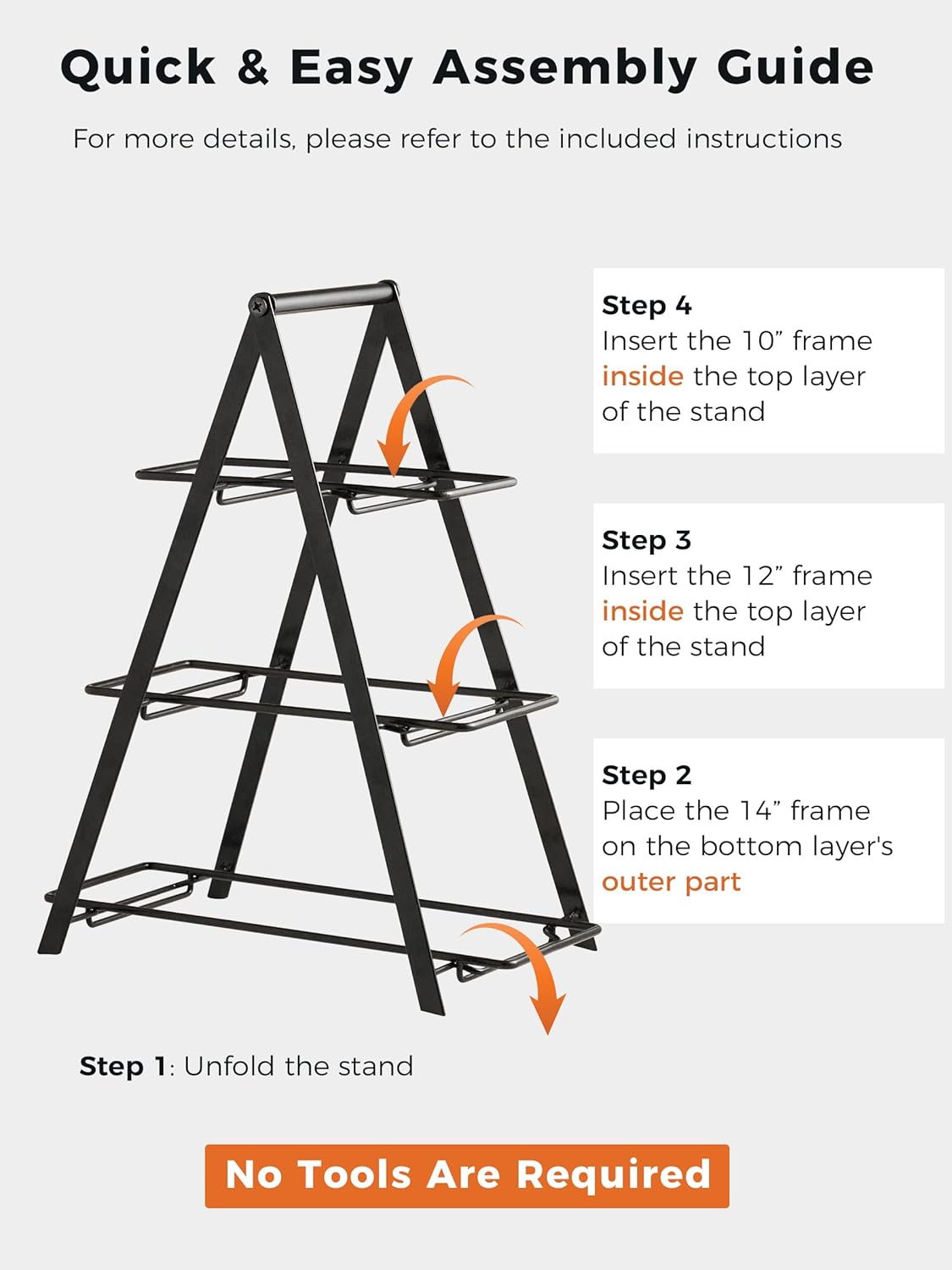 Quick & Easy Assembly Guide

For more details, please refer to the included instructions

Step 4
Insert the 10” frame inside the top layer of the stand

Step 3
Insert the 12” frame inside the top layer of the stand

Step 2
Place the 14” frame on the bottom layer's outer part

Step 1: Unfold the stand

No Tools Are Required